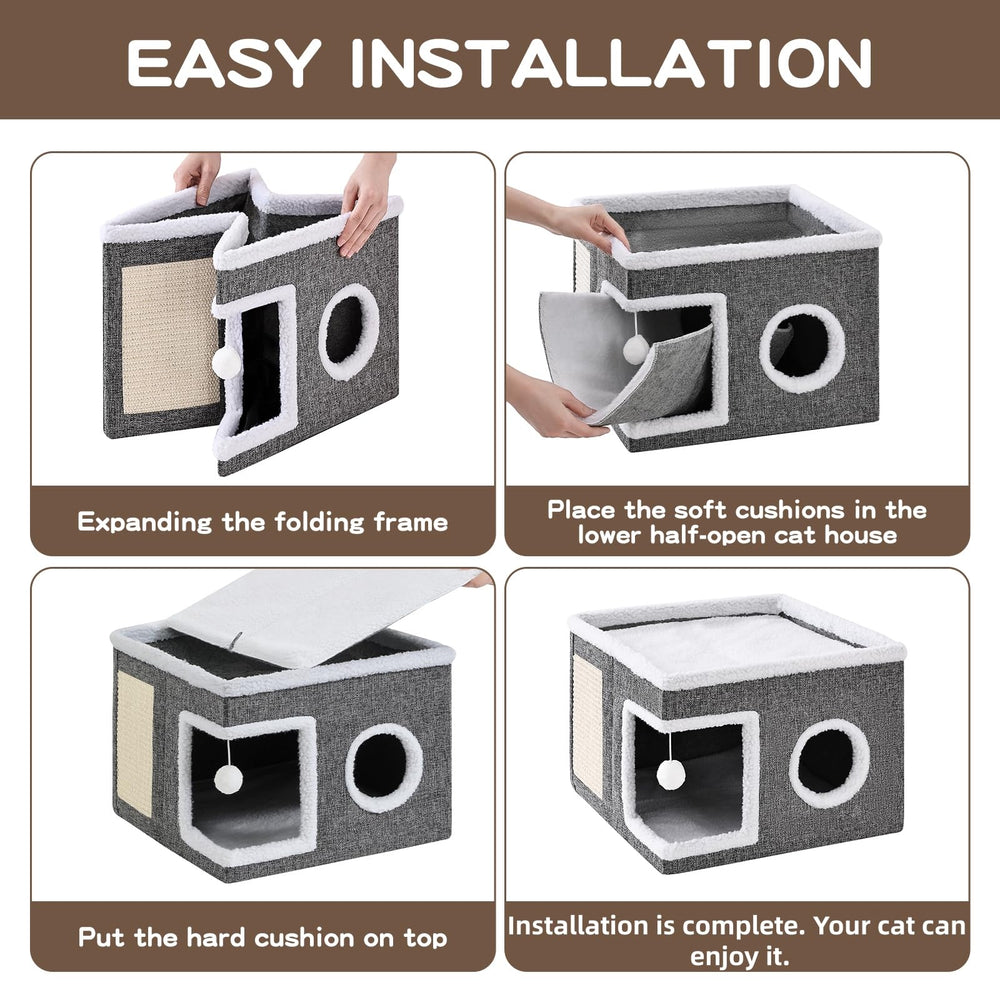 EASY INSTALLATION

Expanding the folding frame

Place the soft cushions in the lower half-open cat house

Put the hard cushion on top

Installation is complete. Your cat can enjoy it.