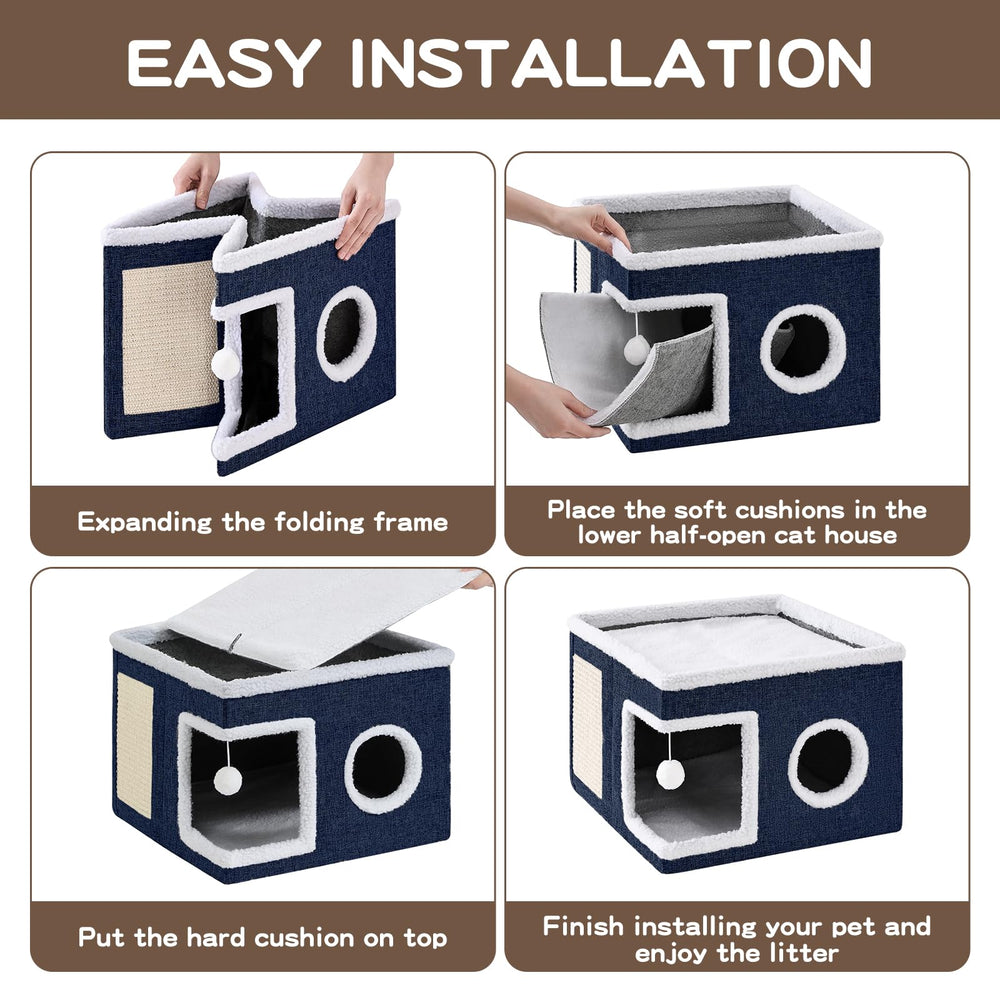 EASY INSTALLATION

Expanding the folding frame

Place the soft cushions in the lower half-open cat house

Put the hard cushion on top

Finish installing your pet and enjoy the litter