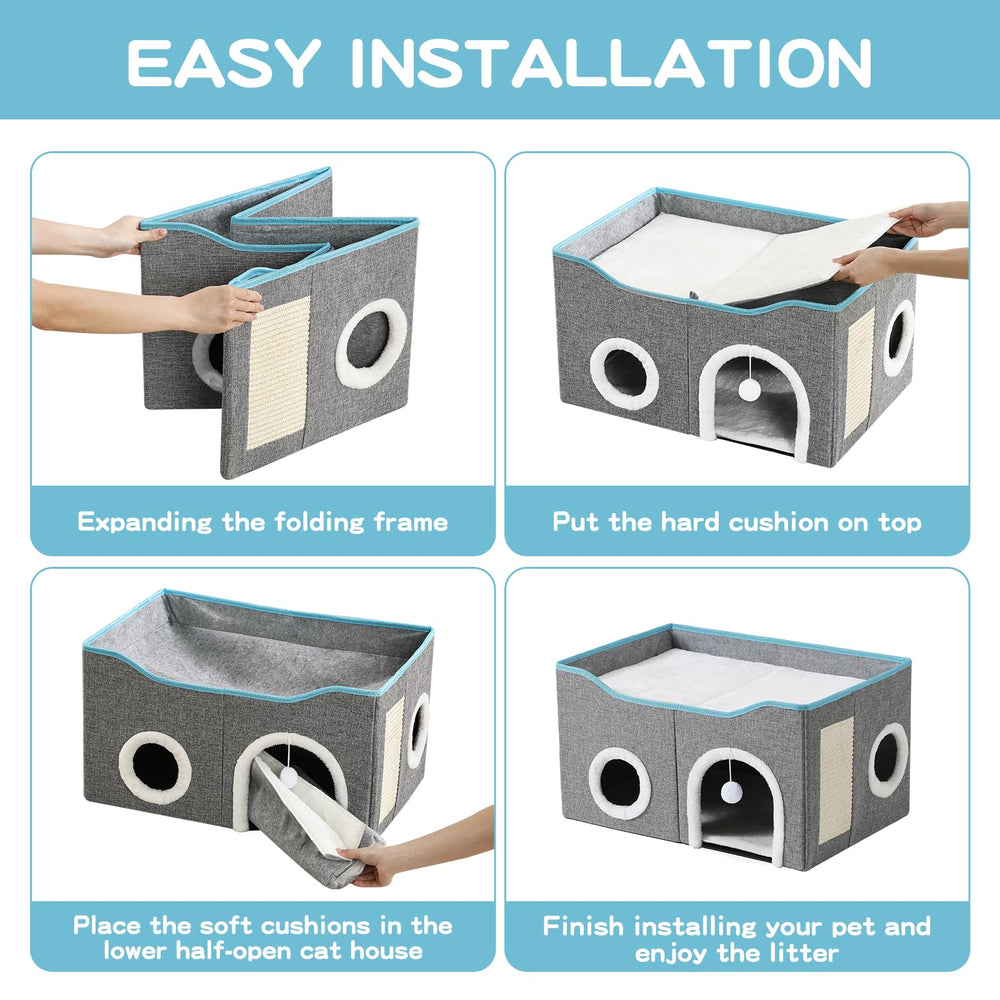 EASY INSTALLATION

Expanding the folding frame

Put the hard cushion on top

Place the soft cushions in the lower half-open cat house

Finish installing your pet and enjoy the litter