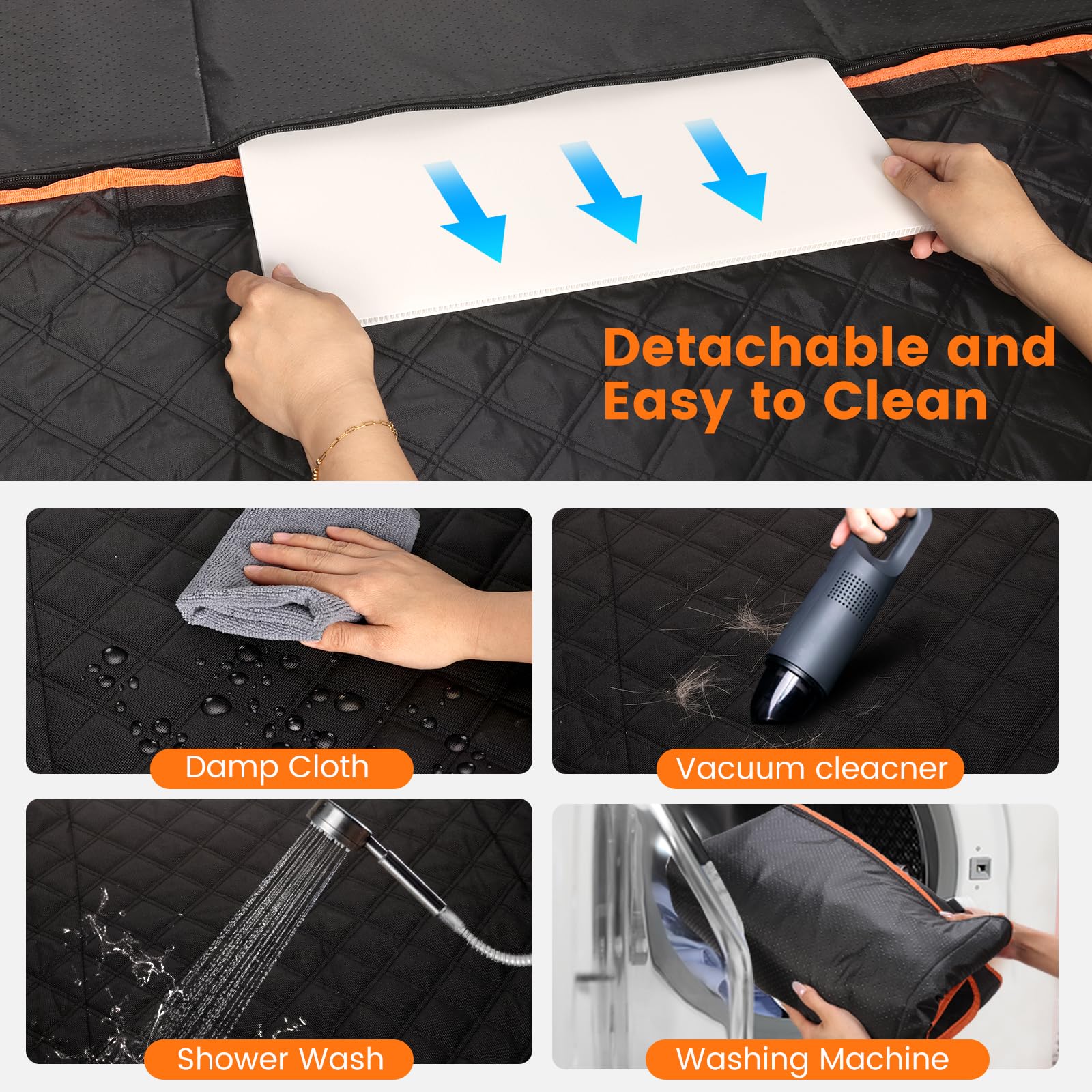 Detachable and Easy to Clean

Damp Cloth

Vacuum cleacner

Shower Wash

Washing Machine