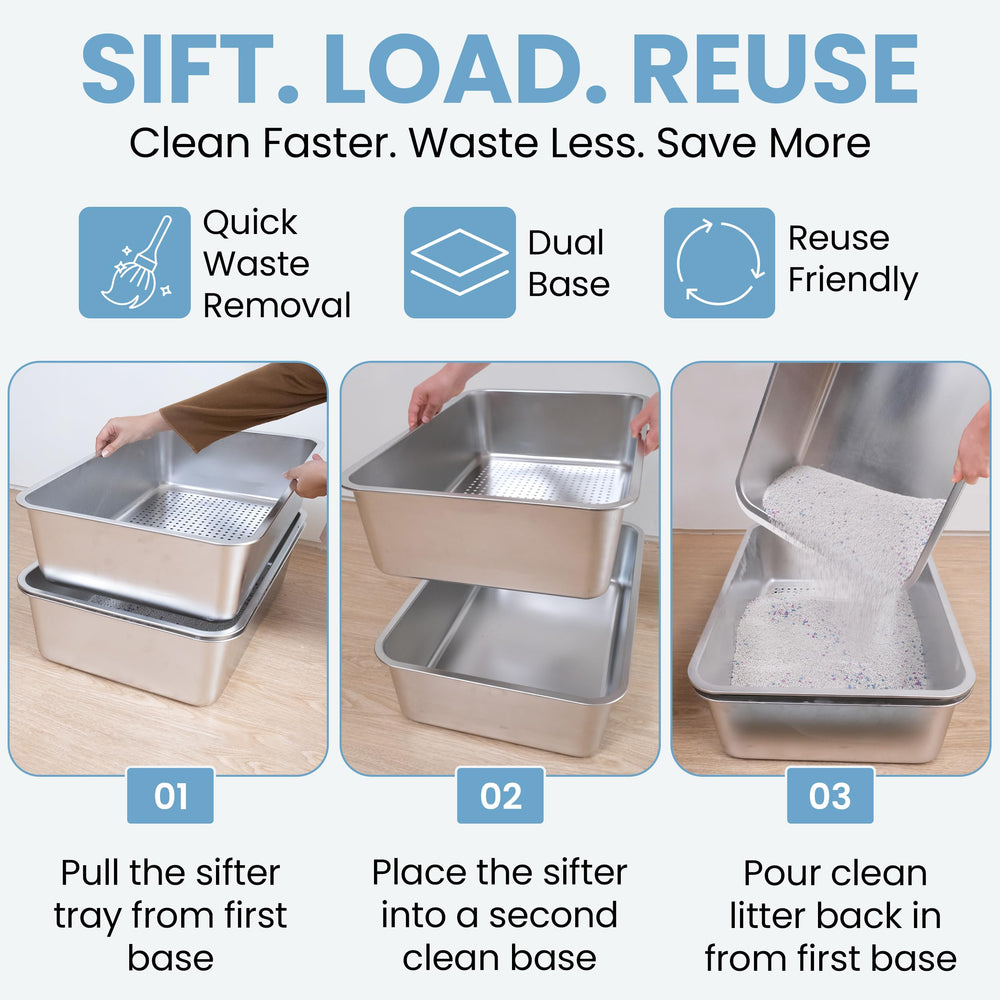 SIFT. LOAD. REUSE
Clean Faster. Waste Less. Save More

Quick Waste Removal

Dual Base

Reuse Friendly

01

Pull the sifter tray from first base

02

Place the sifter into a second clean base

03

Pour clean litter back in from first base