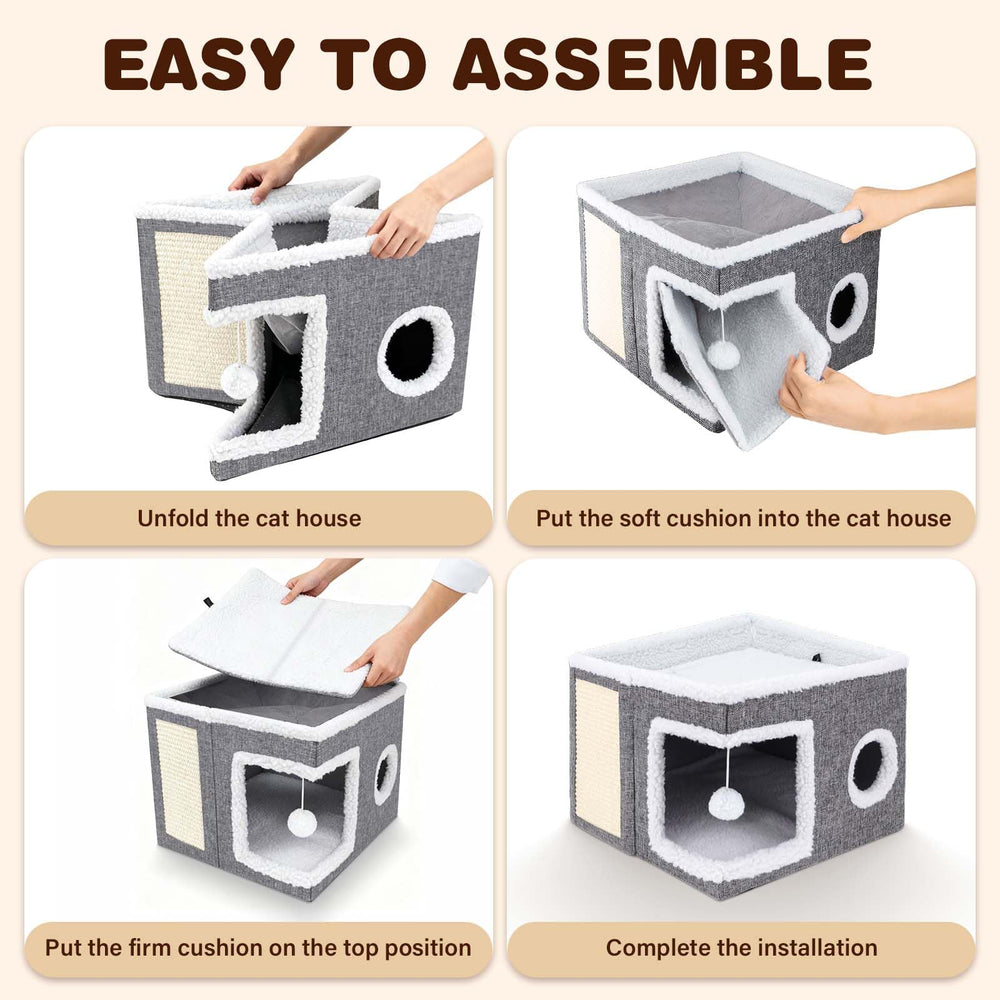 EASY TO ASSEMBLE

Unfold the cat house

Put the soft cushion into the cat house

Put the firm cushion on the top position

Complete the installation