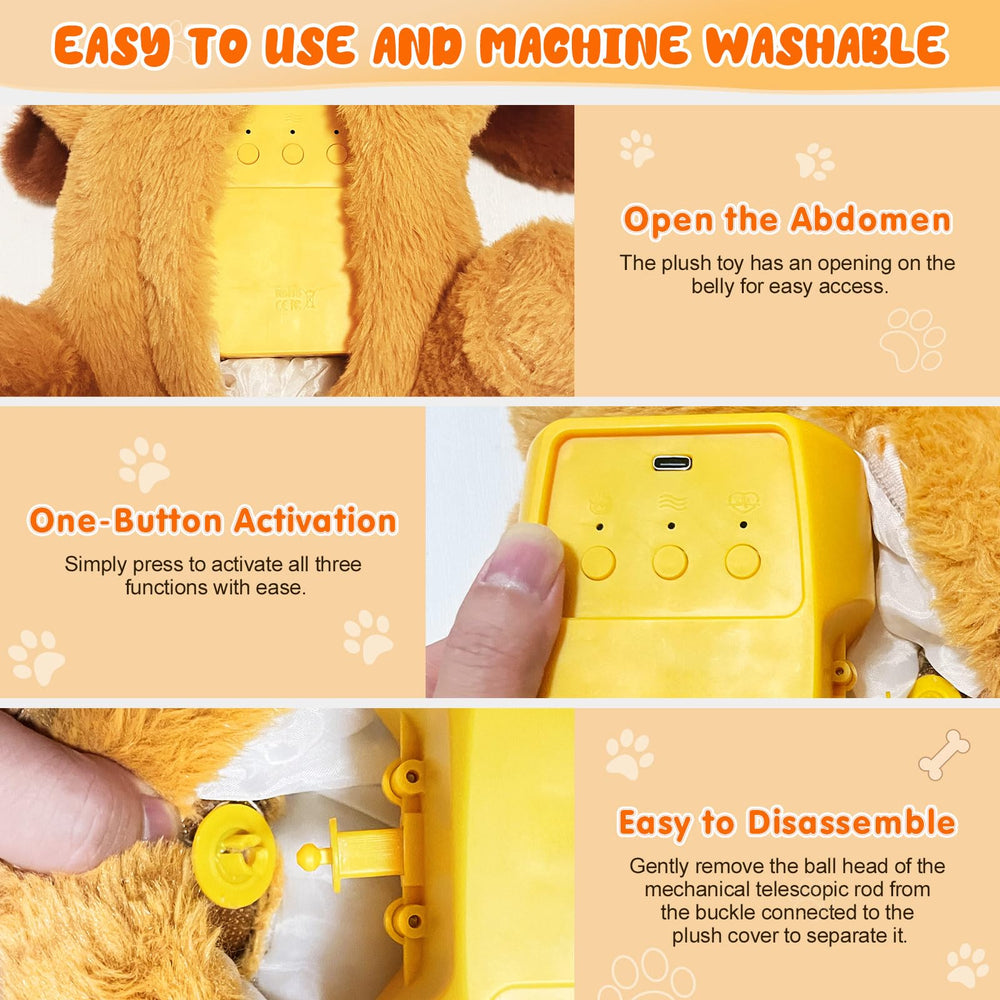 EASY TO USE AND MACHINE WASHABLE

Open the Abdomen

The plush toy has an opening on the belly for easy access.

One-Button Activation

Simply press to activate all three functions with ease.

Easy to Disassemble

Gently remove the ball head of the mechanical telescopic rod from the buckle connected to the plush cover to separate it.