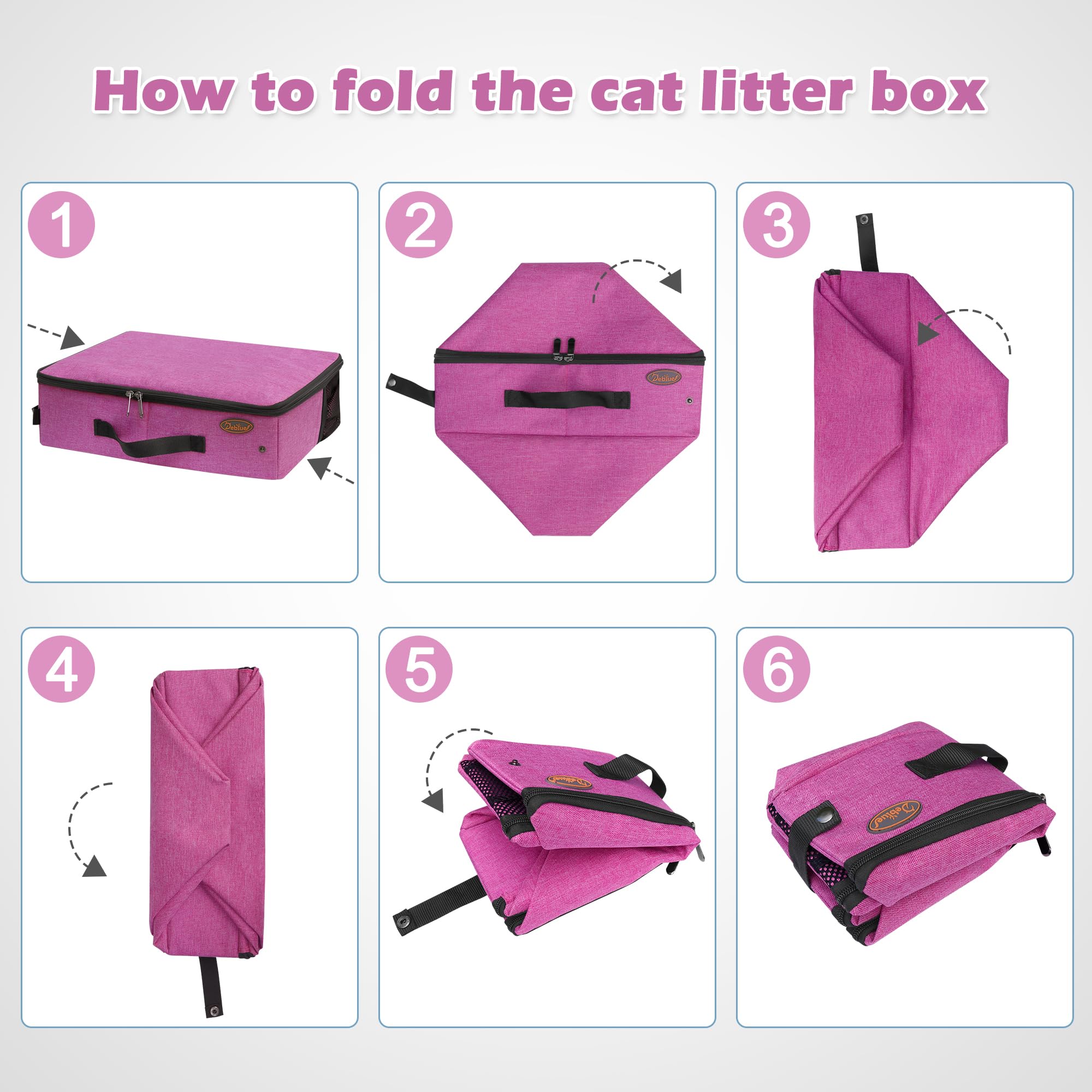 How to fold the cat litter box

1

Deblue

2

Deblue

3

4

5

Deblue

6

Deblue