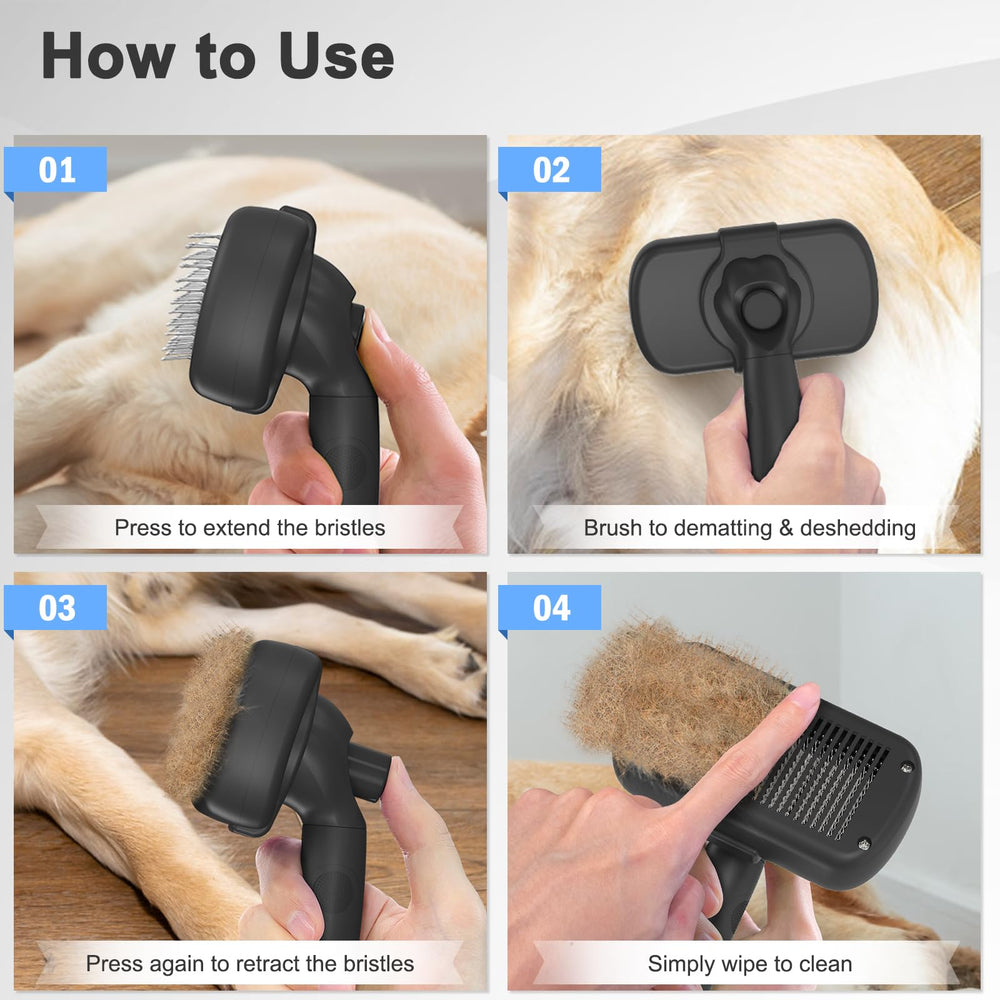 How to Use

01

Press to extend the bristles

02

Brush to dematting & deshedding

03

Press again to retract the bristles

04

Simply wipe to clean