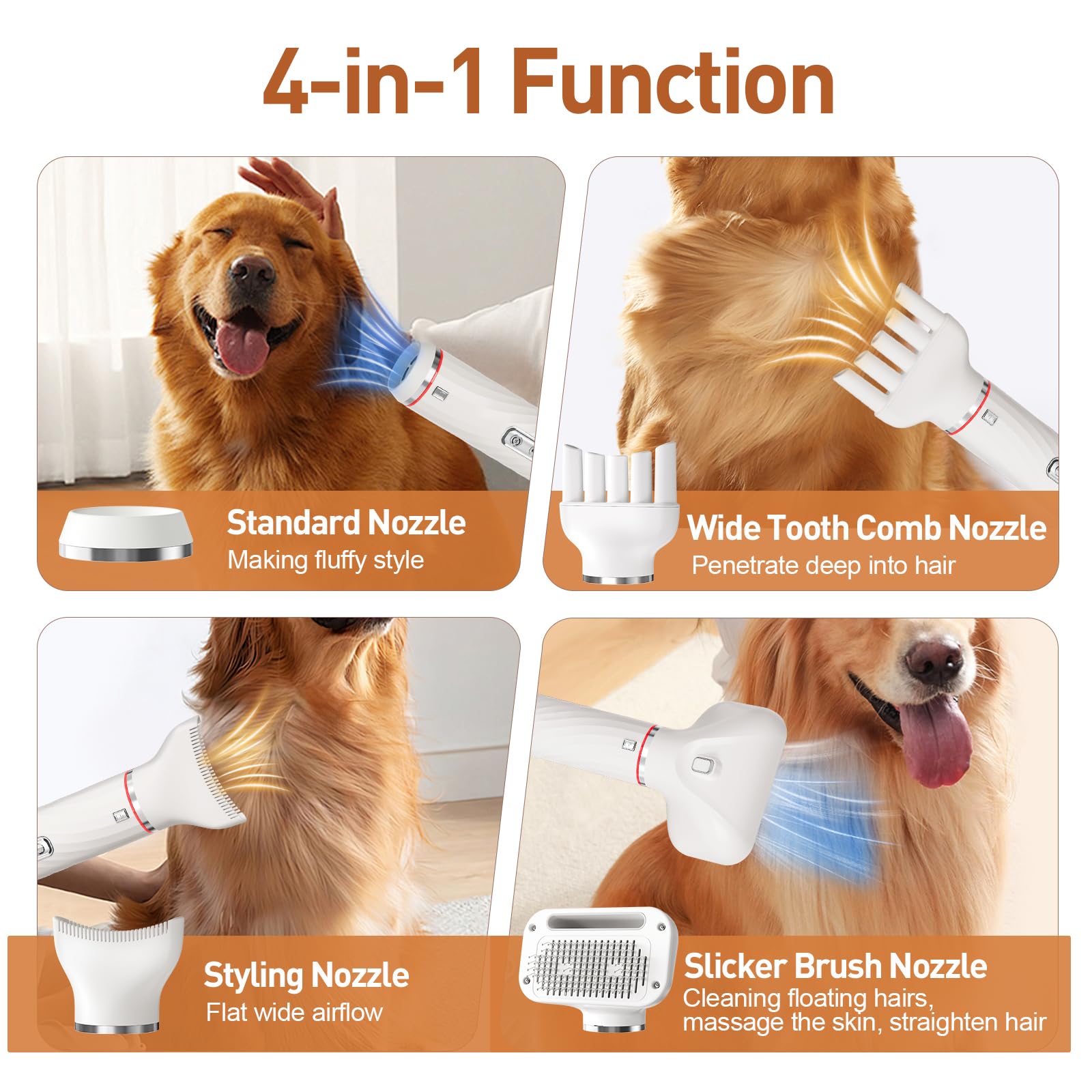 4-in-1 Function

Standard Nozzle
Making fluffy style

Wide Tooth Comb Nozzle
Penetrate deep into hair

Styling Nozzle
Flat wide airflow

Slicker Brush Nozzle
Cleaning floating hairs, massage the skin, straighten hair