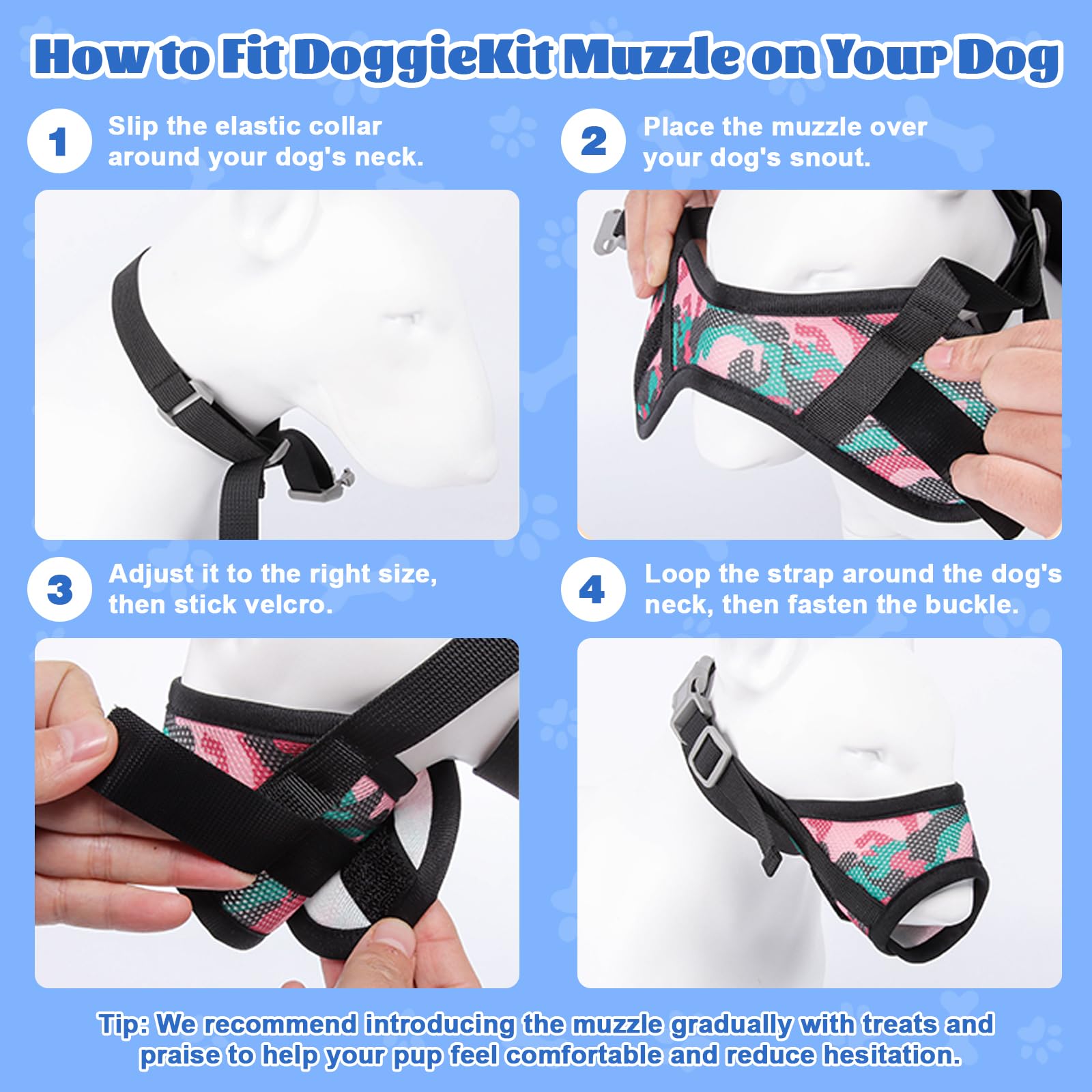 How to Fit DoggieKit Muzzle on Your Dog

1 Slip the elastic collar around your dog's neck.

2 Place the muzzle over your dog's snout.

3 Adjust it to the right size, then stick velcro.

4 Loop the strap around the dog's neck, then fasten the buckle.

Tip: We recommend introducing the muzzle gradually with treats and praise to help your pup feel comfortable and reduce hesitation.