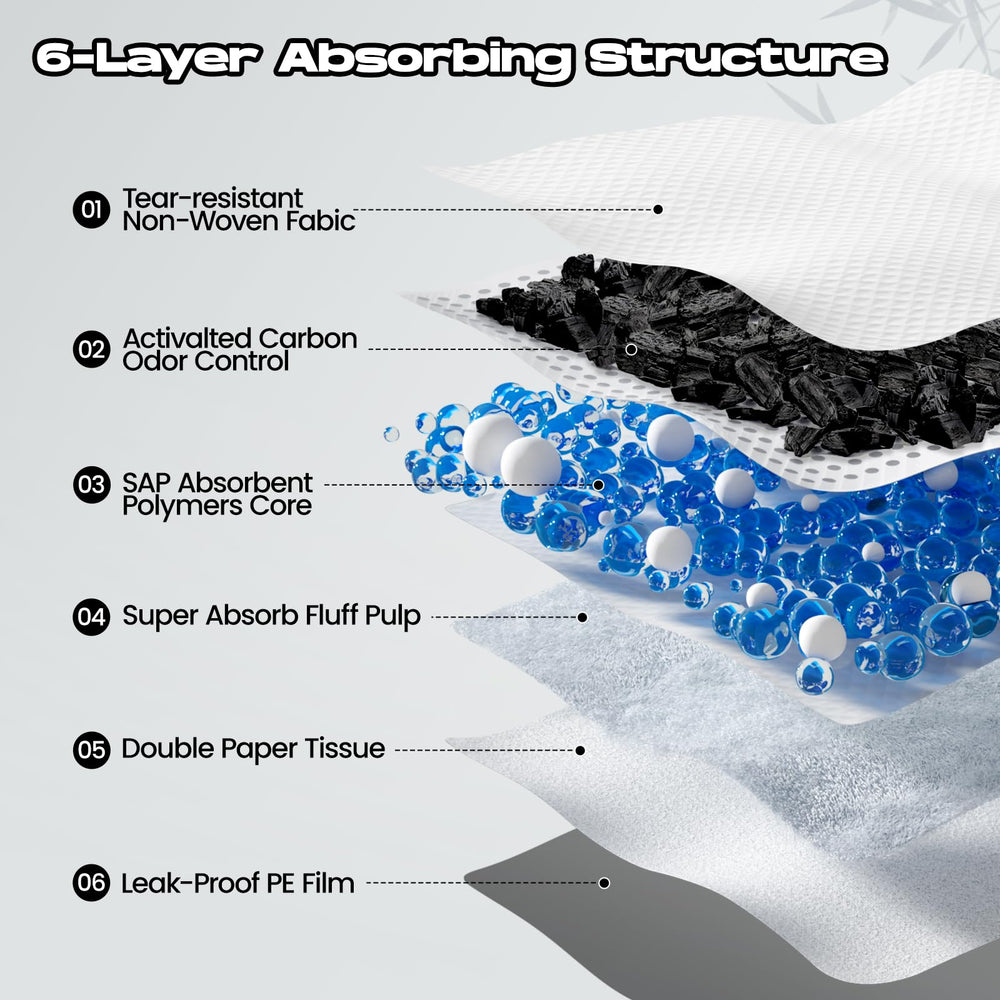 6-Layer Absorbing Structure

01 Tear-resistant Non-Woven Fabic

02 Activalted Carbon Odor Control

03 SAP Absorbent Polymers Core

04 Super Absorb Fluff Pulp

05 Double Paper Tissue

06 Leak-Proof PE Film