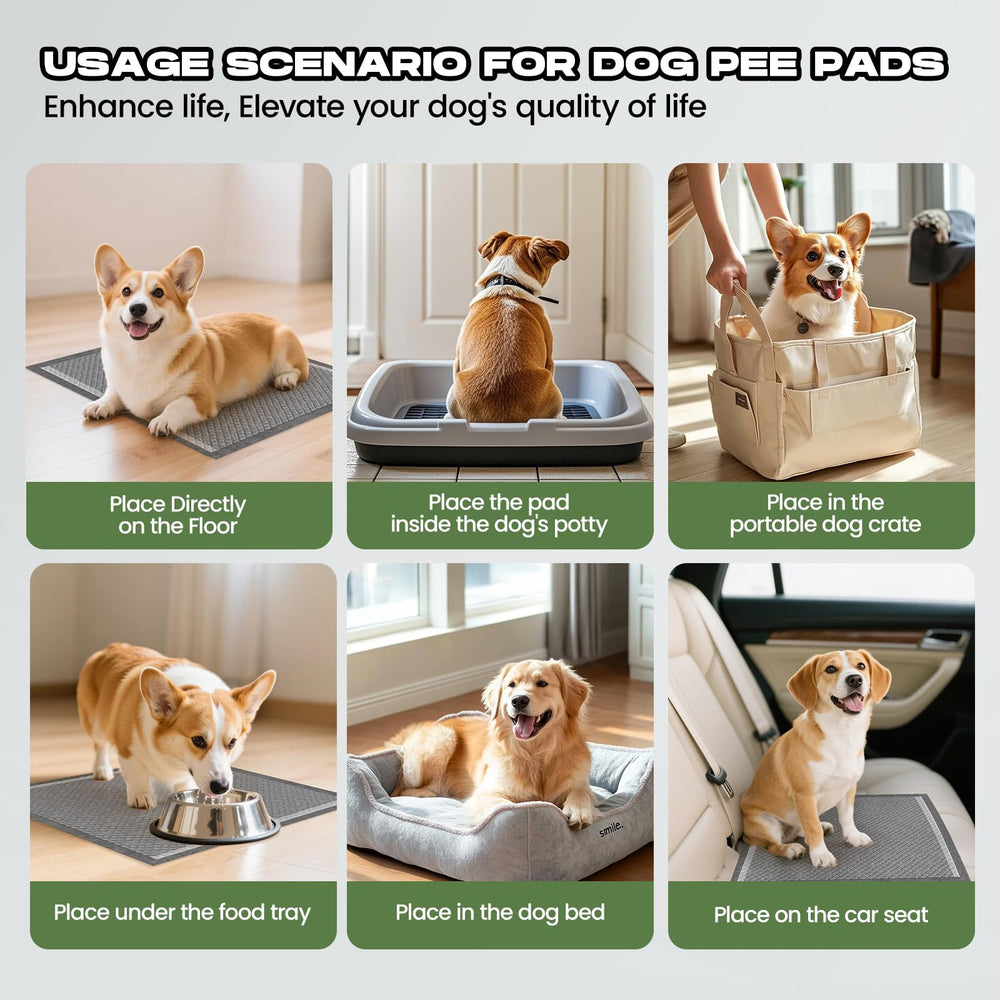 USAGE SCENARIO FOR DOG PEE PADS
Enhance life, Elevate your dog's quality of life

Place Directly on the Floor

Place the pad inside the dog's potty

Place in the portable dog crate

Place under the food tray

smile.

Place in the dog bed

Place on the car seat