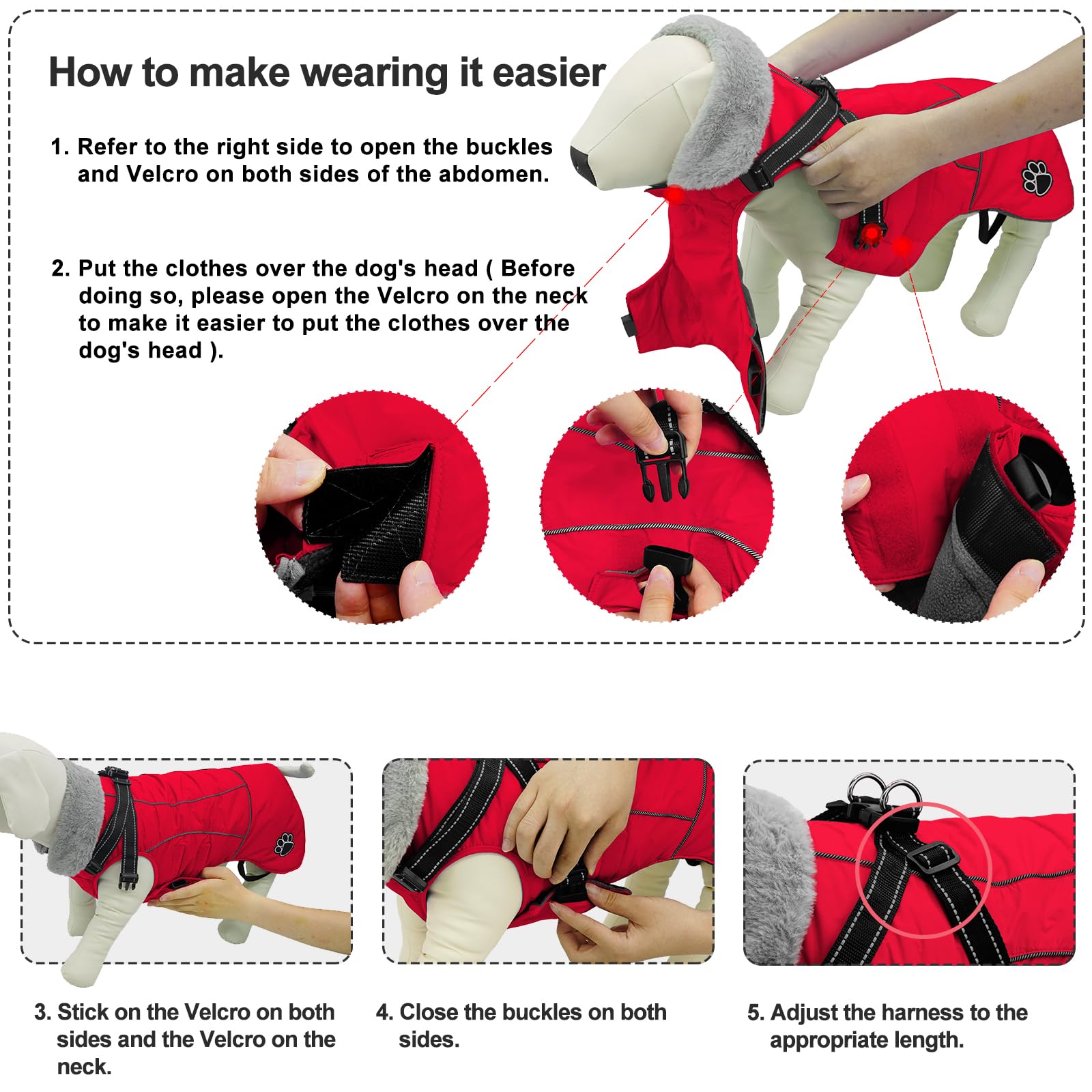 How to make wearing it easier

1. Refer to the right side to open the buckles and Velcro on both sides of the abdomen.

2. Put the clothes over the dog's head ( Before doing so, please open the Velcro on the neck to make it easier to put the clothes over the dog's head ).

3. Stick on the Velcro on both sides and the Velcro on the neck.

4. Close the buckles on both sides.

5. Adjust the harness to the appropriate length.