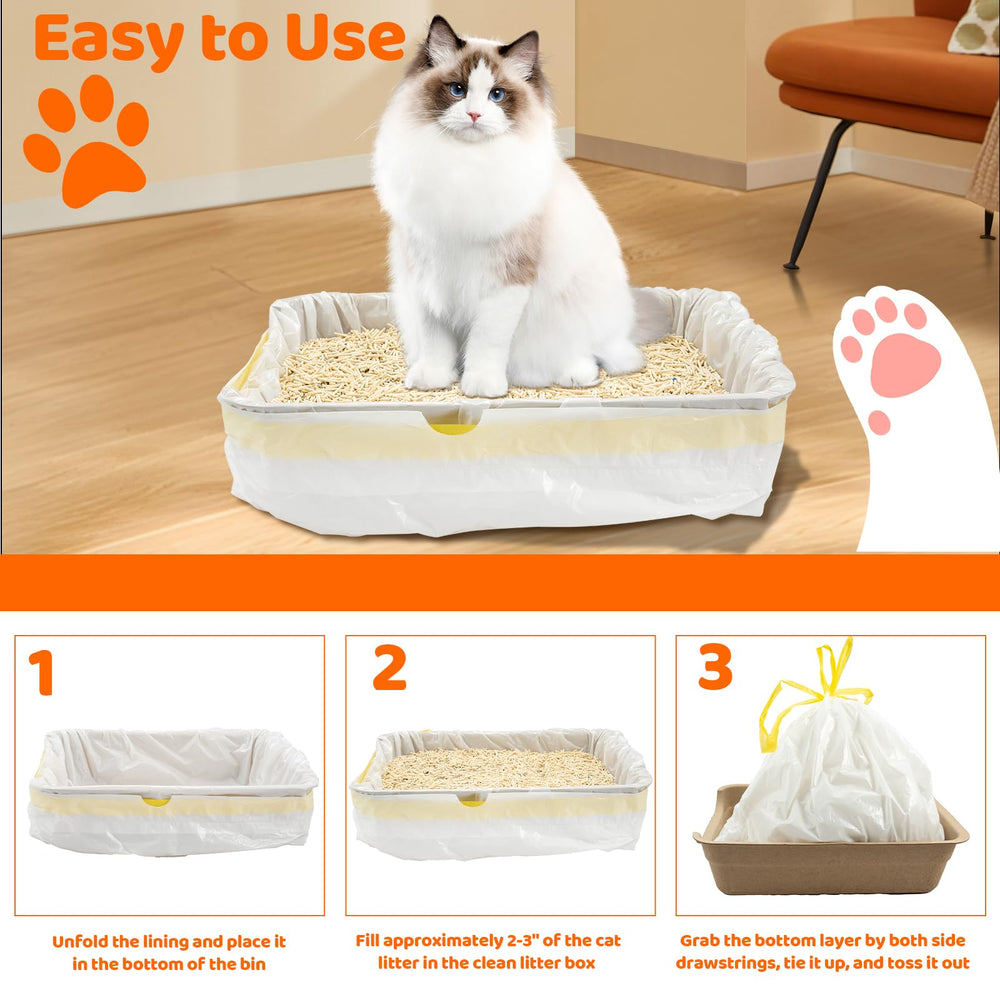 Easy to Use

1

Unfold the lining and place it in the bottom of the bin

2

Fill approximately 2-3" of the cat litter in the clean litter box

3

Grab the bottom layer by both side drawstrings, tie it up, and toss it out