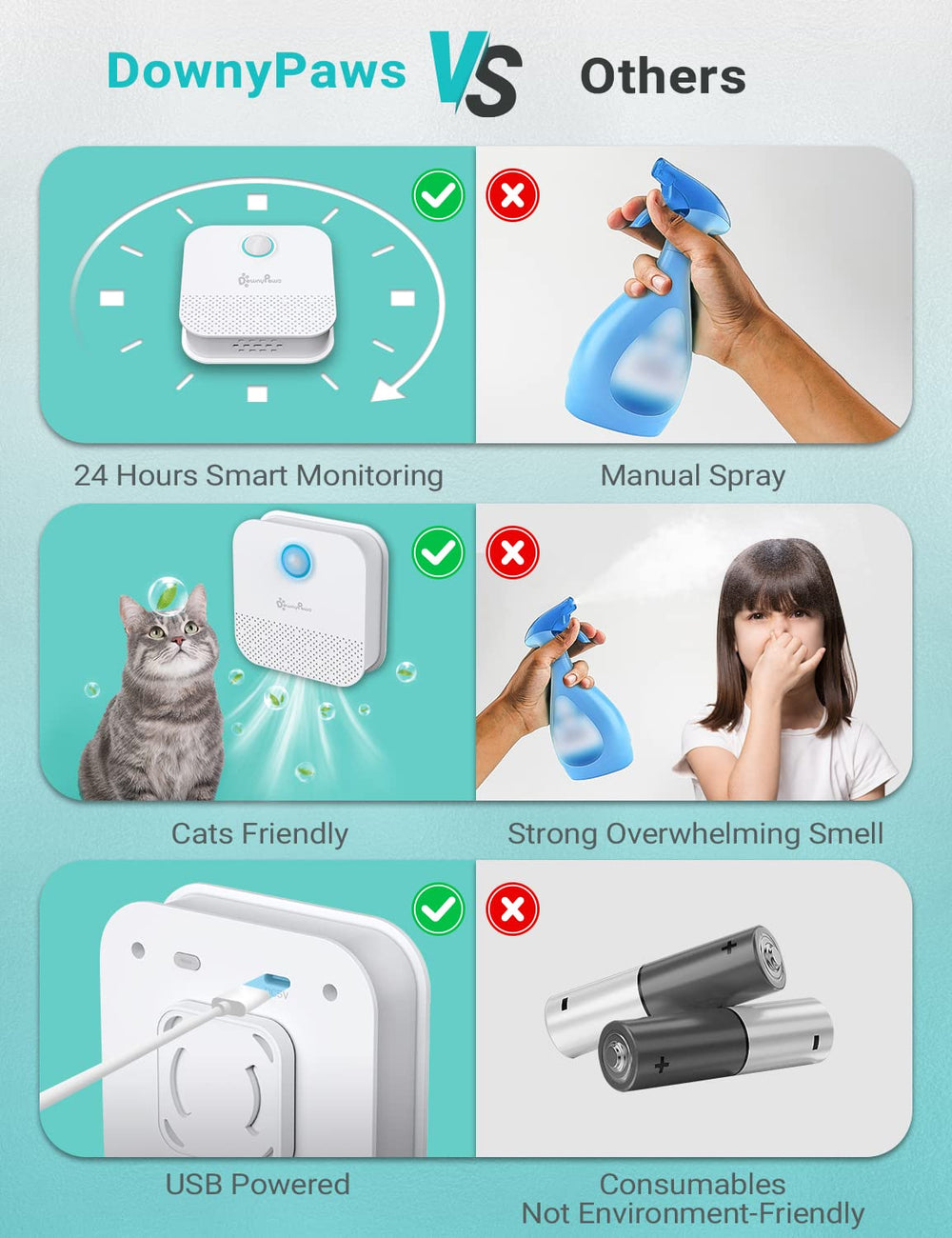 DownyPaws VS Others

DownyPaws

24 Hours Smart Monitoring

Manual Spray

DownyPaws

Cats Friendly

Strong Overwhelming Smell

DC5V

USB Powered

Consumables
Not Environment-Friendly