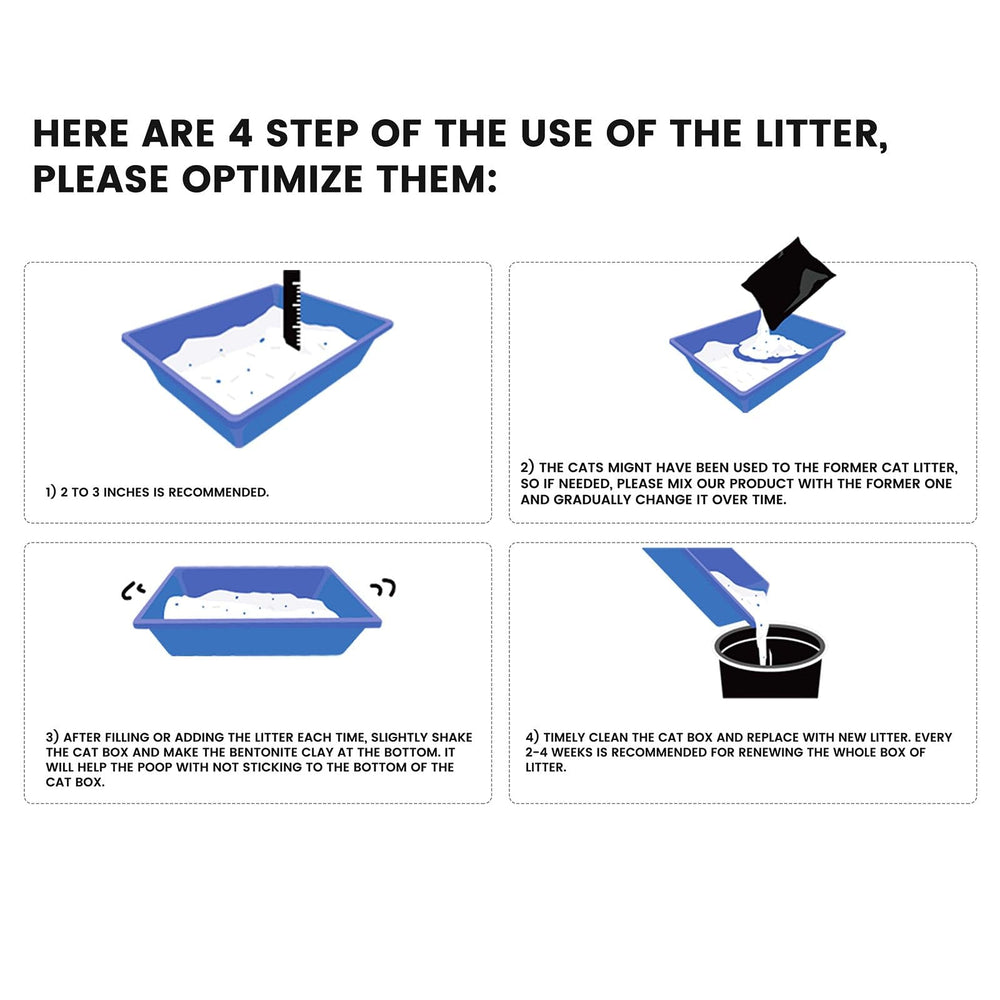 HERE ARE 4 STEP OF THE USE OF THE LITTER, PLEASE OPTIMIZE THEM:

1) 2 TO 3 INCHES IS RECOMMENDED.

2) THE CATS MIGNT HAVE BEEN USED TO THE FORMER CAT LITTER, SO IF NEEDED, PLEASE MIX OUR PRODUCT WITH THE FORMER ONE AND GRADUALLY CHANGE IT OVER TIME.

3) AFTER FILLING OR ADDING THE LITTER EACH TIME, SLIGHTLY SHAKE THE CAT BOX AND MAKE THE BENTONITE CLAY AT THE BOTTOM. IT WILL HELP THE POOP WITH NOT STICKING TO THE BOTTOM OF THE CAT BOX.

4) TIMELY CLEAN THE CAT BOX AND REPLACE WITH NEW LITTER. EVERY 2-4 WEEKS IS RECOMMENDED FOR RENEWING THE WHOLE BOX OF LITTER.