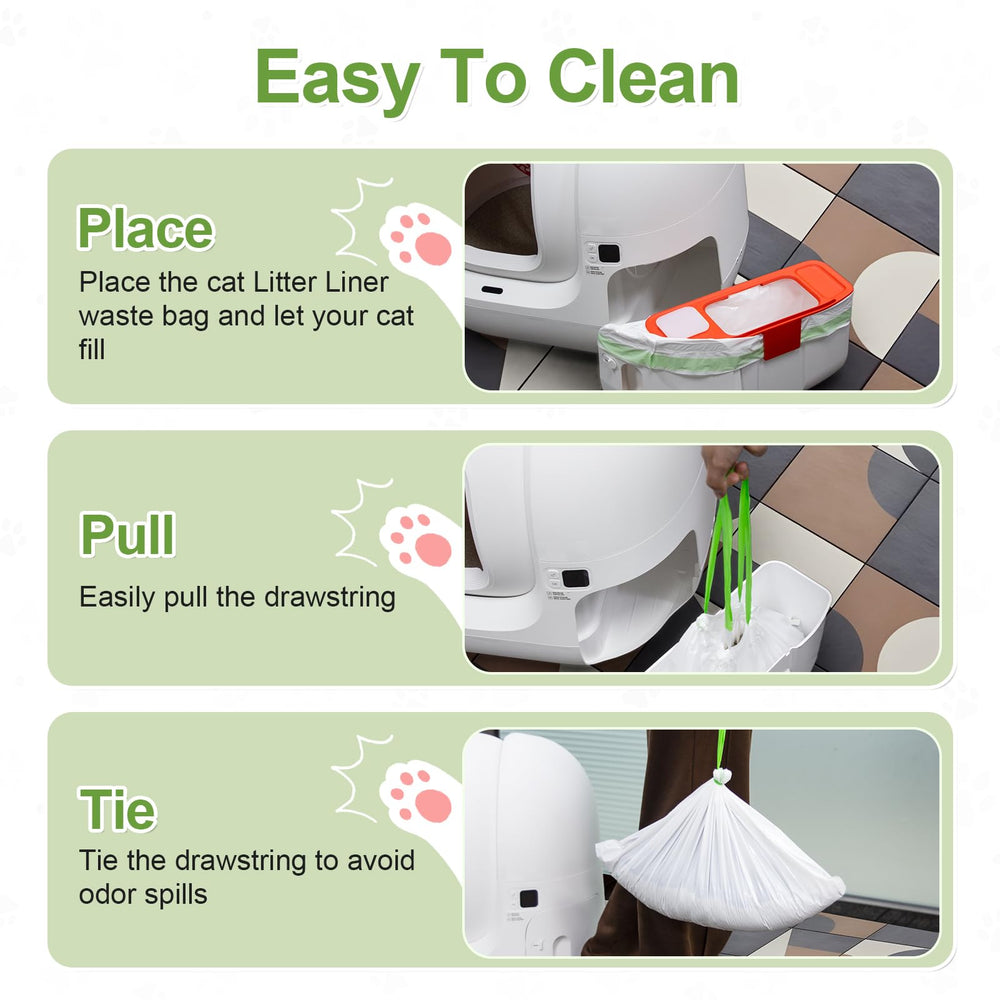 Easy To Clean

Place

Place the cat Litter Liner waste bag and let your cat fill

Pull

Easily pull the drawstring

Tie

Tie the drawstring to avoid odor spills