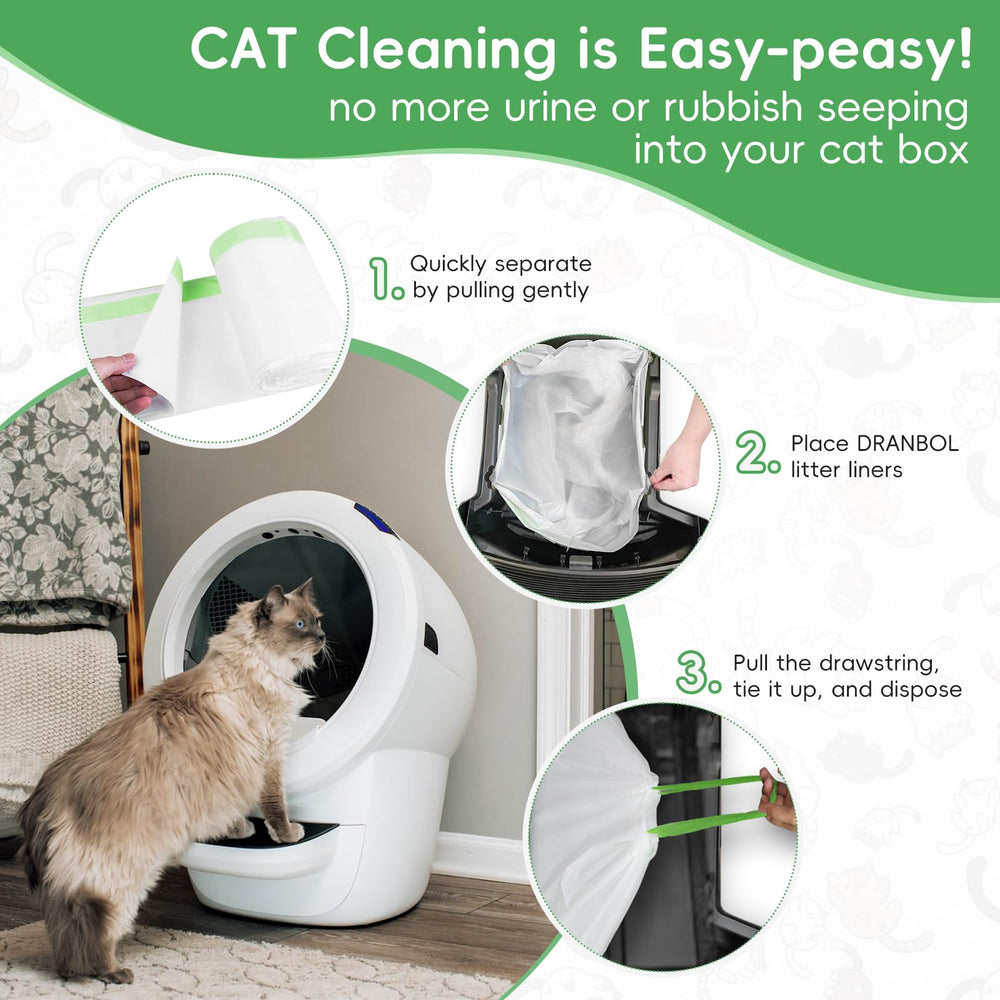 CAT Cleaning is Easy-peasy!
no more urine or rubbish seeping into your cat box

1. Quickly separate by pulling gently

2. Place DRANBOL litter liners

3. Pull the drawstring, tie it up, and dispose