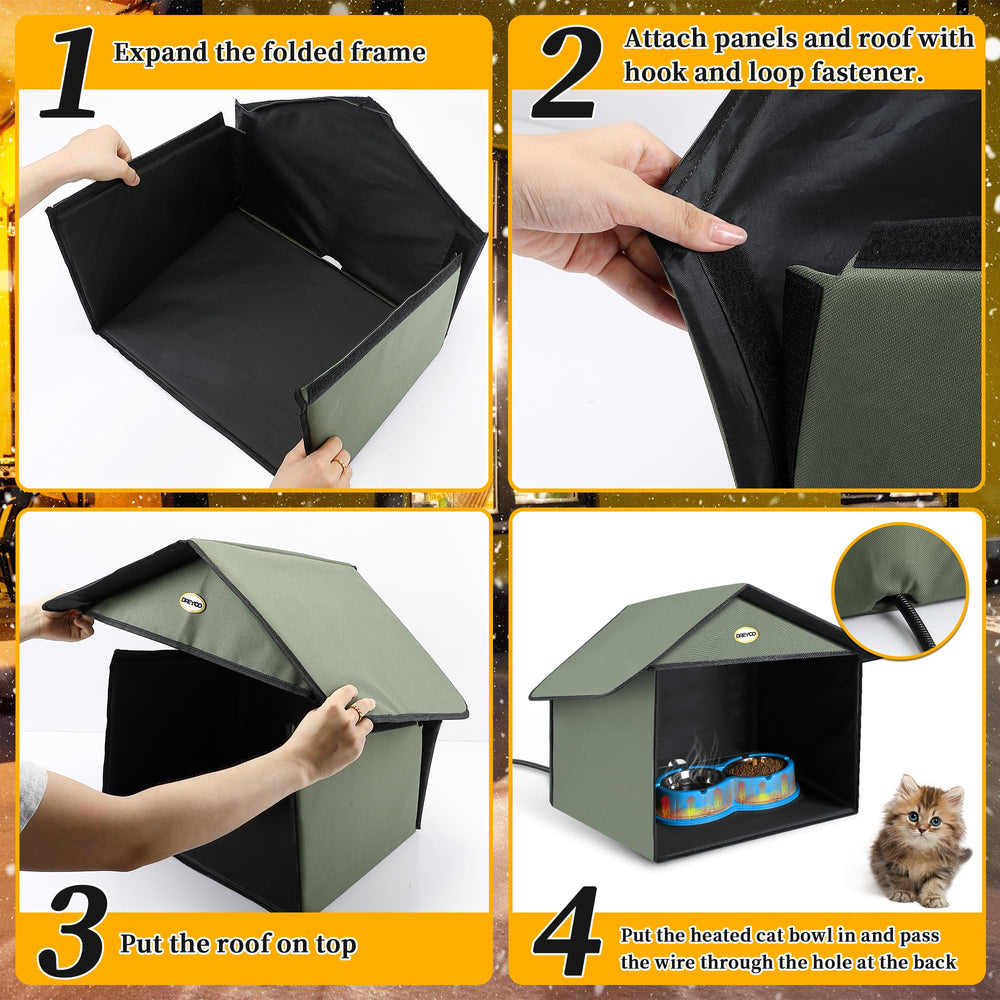 1 Expand the folded frame

2 Attach panels and roof with hook and loop fastener.

DREYOO

DREYOO

3 Put the roof on top

4 Put the heated cat bowl in and pass the wire through the hole at the back