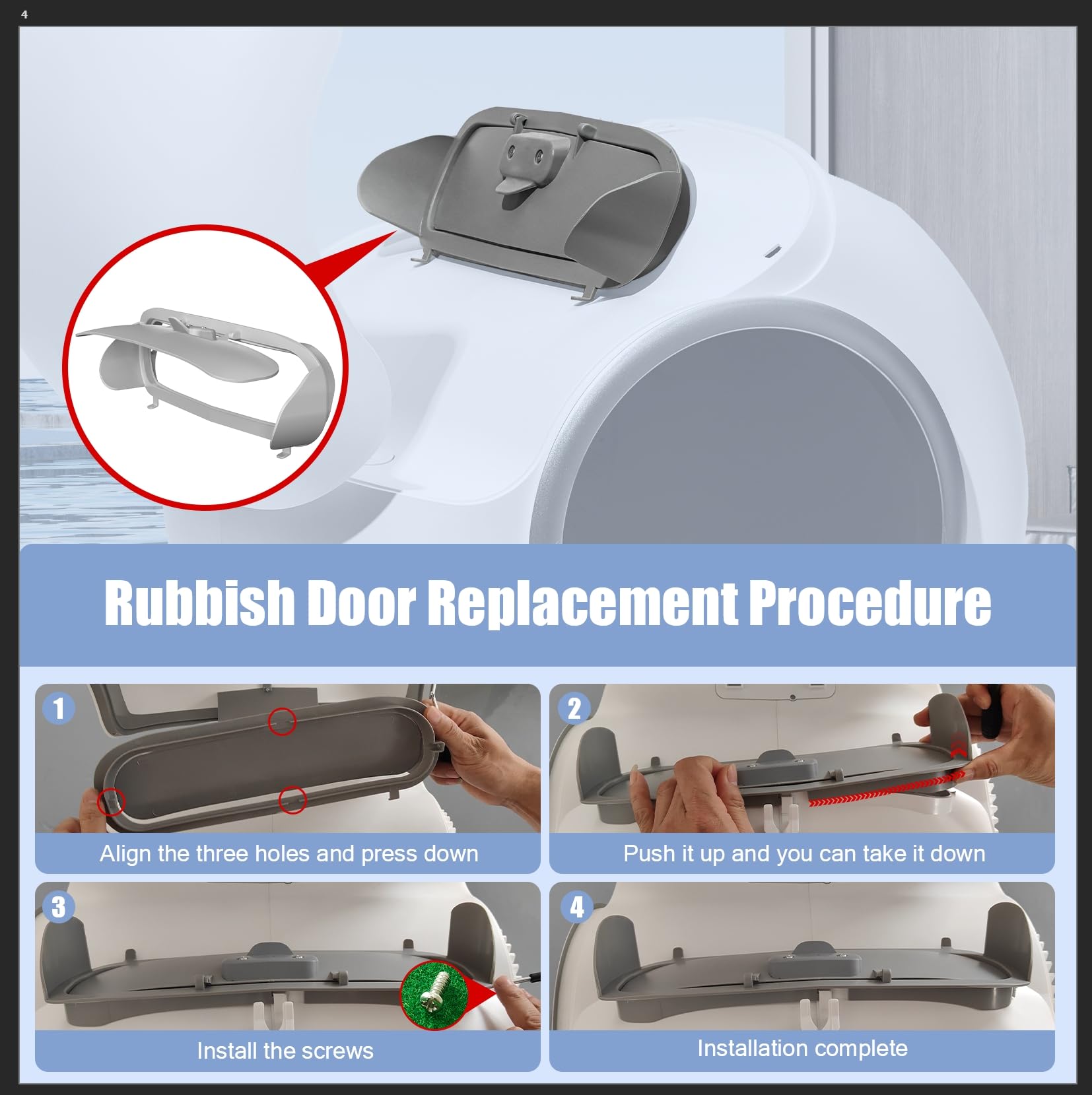 4

Rubbish Door Replacement Procedure

1
Align the three holes and press down

2
Push it up and you can take it down

3
Install the screws

4
Installation complete