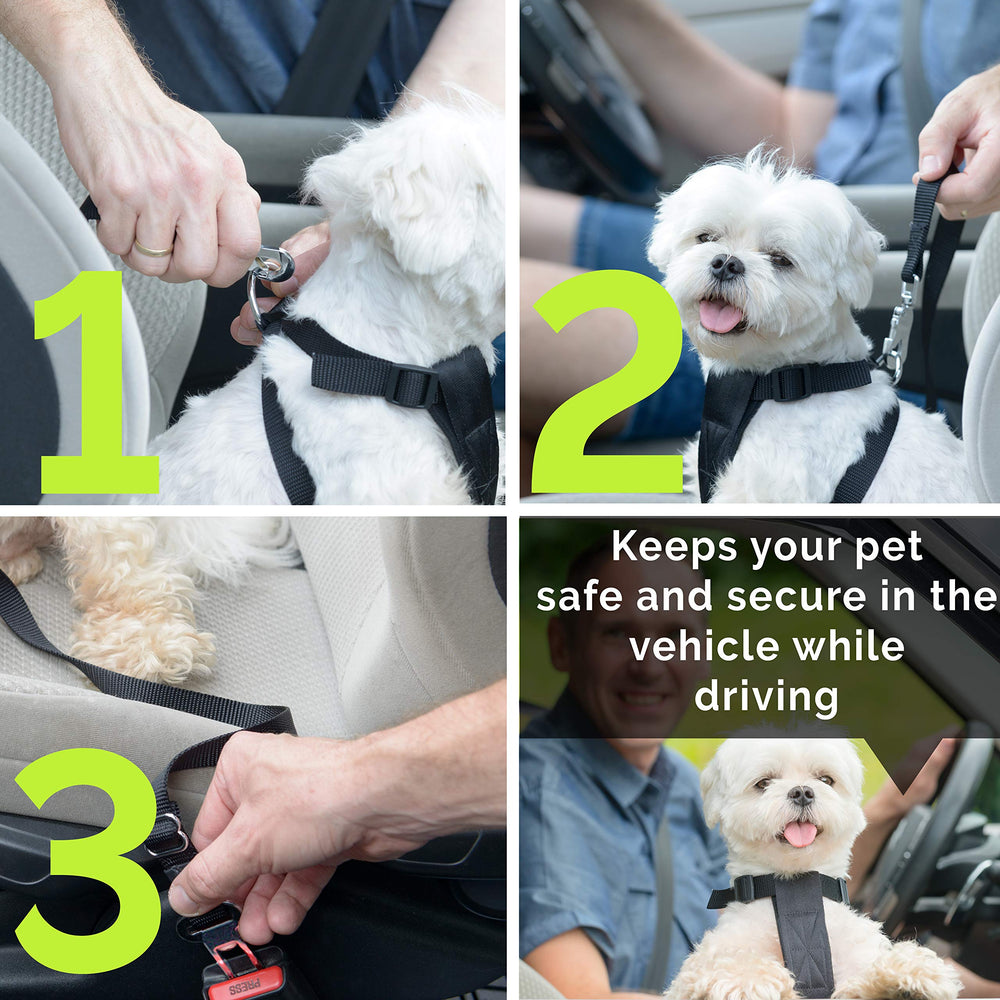 1

2

3

PRESS

Keeps your pet safe and secure in the vehicle while driving