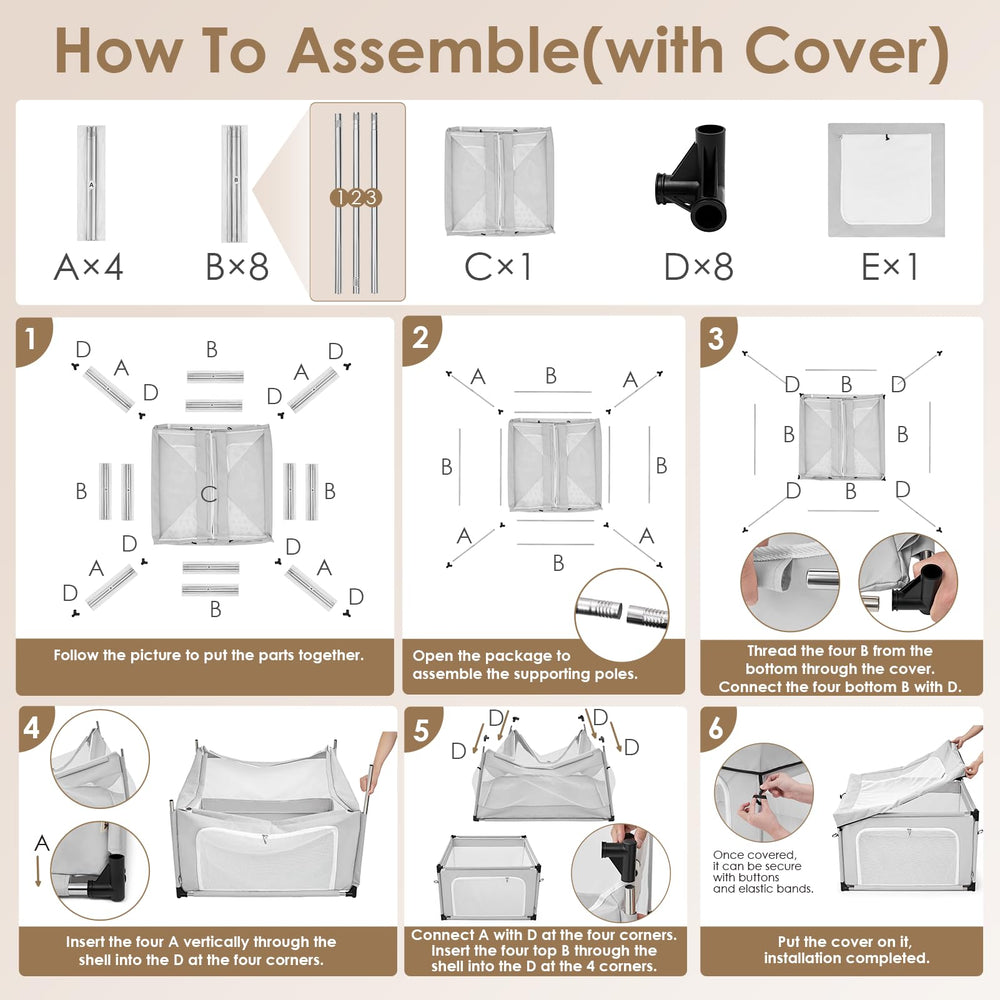 How To Assemble(with Cover)

A×4 B×8 1 2 3 C×1 D×8 E×1

1
D A D B D A D
B C B
D A D B D A D
Follow the picture to put the parts together.

2
A B A
B B
A B A
Open the package to assemble the supporting poles.

3
D B D
B B
D B D
Thread the four B from the bottom through the cover. Connect the four bottom B with D.

4
A
Insert the four A vertically through the shell into the D at the four corners.

5
D D D D
Connect A with D at the four corners. Insert the four top B through the shell into the D at the 4 corners.

6
Once covered, it can be secure with buttons and elastic bands.
Put the cover on it, installation completed.