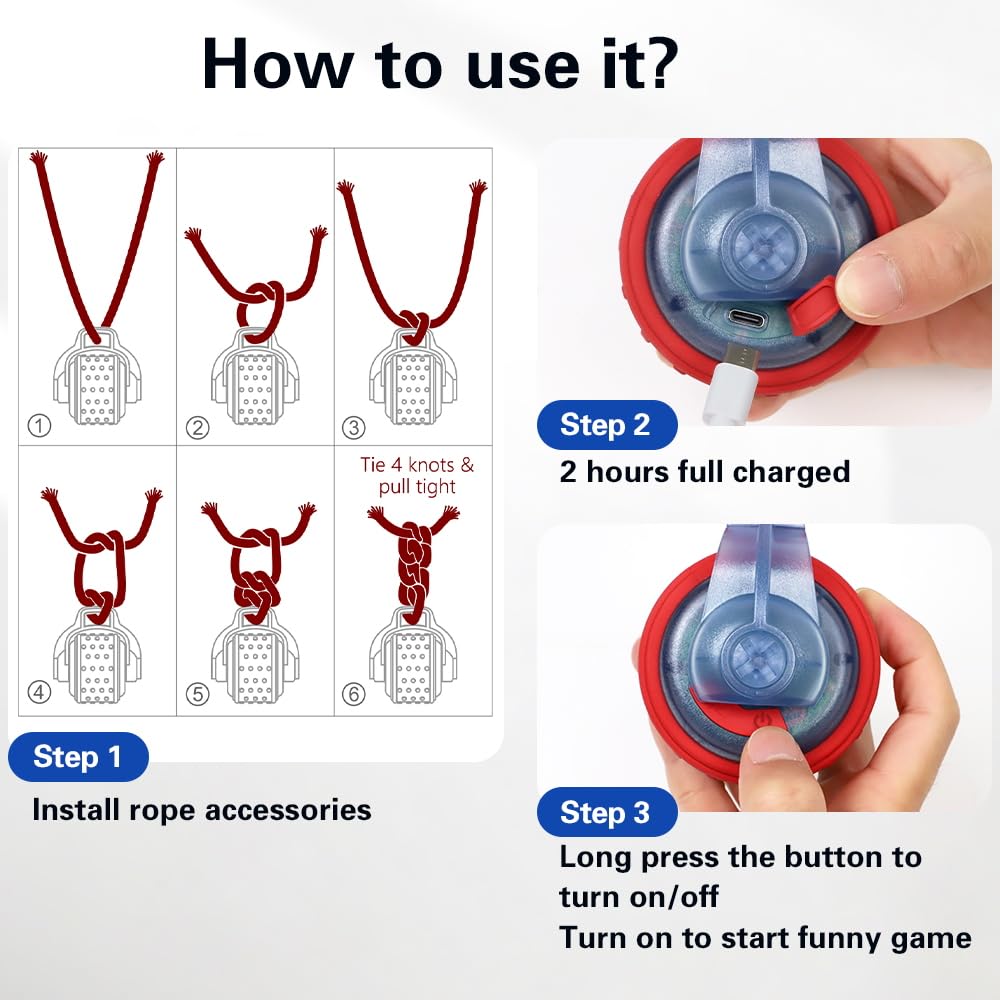 How to use it?

①
②
③
④
⑤
Tie 4 knots & pull tight
⑥

Step 1
Install rope accessories

Step 2
2 hours full charged

Step 3
Long press the button to turn on/off
Turn on to start funny game