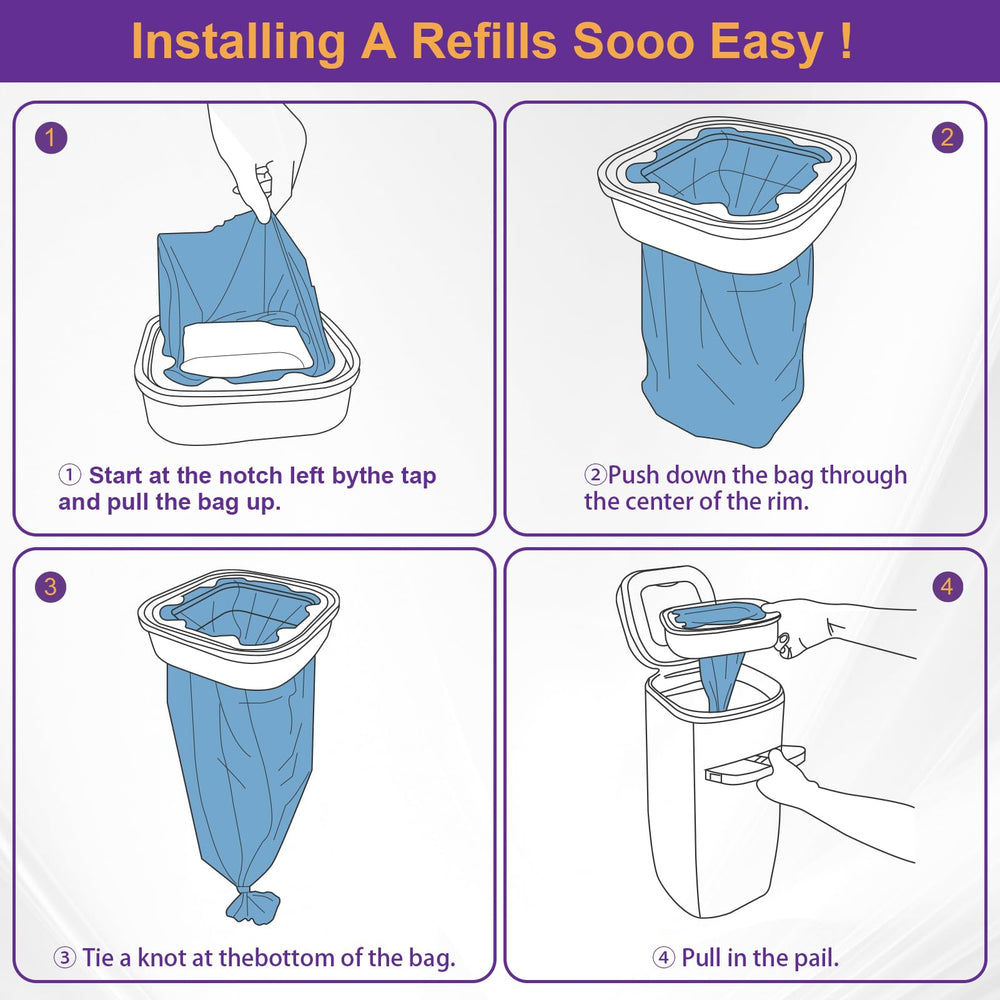 Installing A Refills Sooo Easy !

1

① Start at the notch left bythe tap and pull the bag up.

2

②Push down the bag through the center of the rim.

3

③ Tie a knot at thebottom of the bag.

4

④ Pull in the pail.