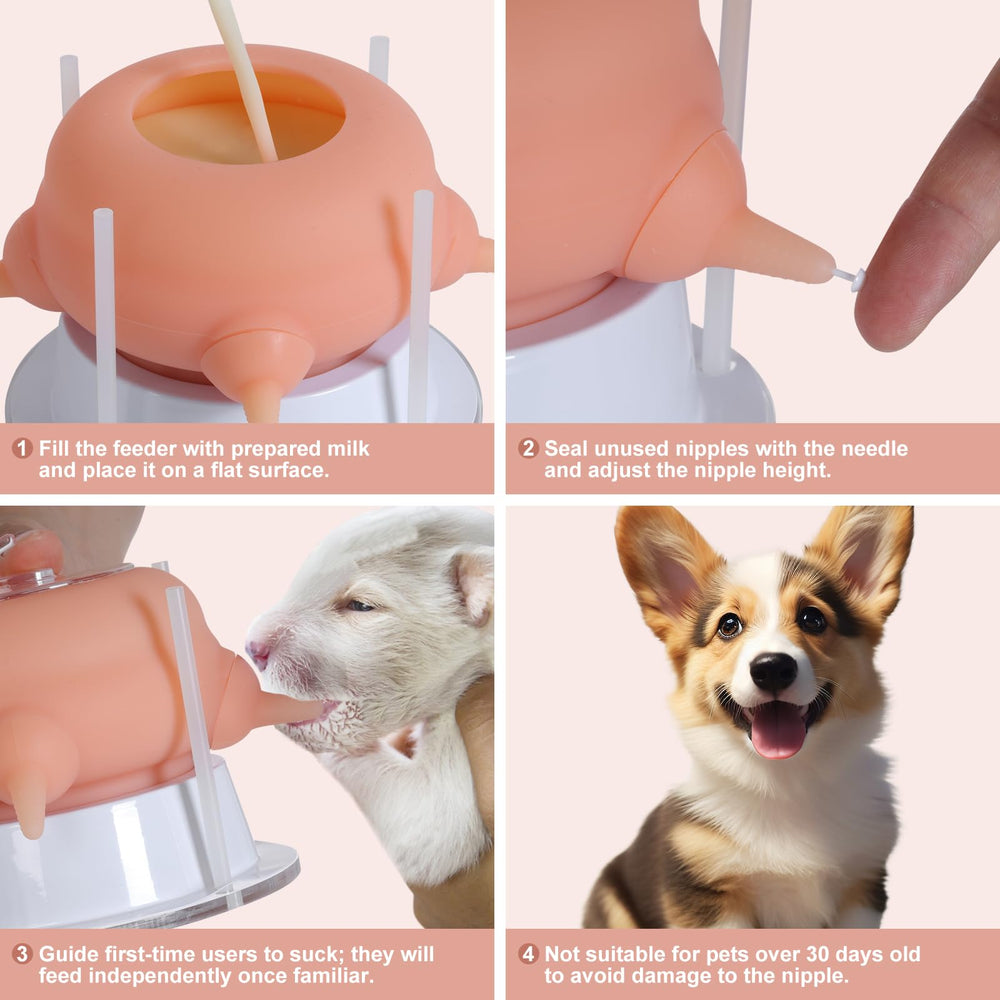 1 Fill the feeder with prepared milk and place it on a flat surface.

2 Seal unused nipples with the needle and adjust the nipple height.

3 Guide first-time users to suck; they will feed independently once familiar.

4 Not suitable for pets over 30 days old to avoid damage to the nipple.