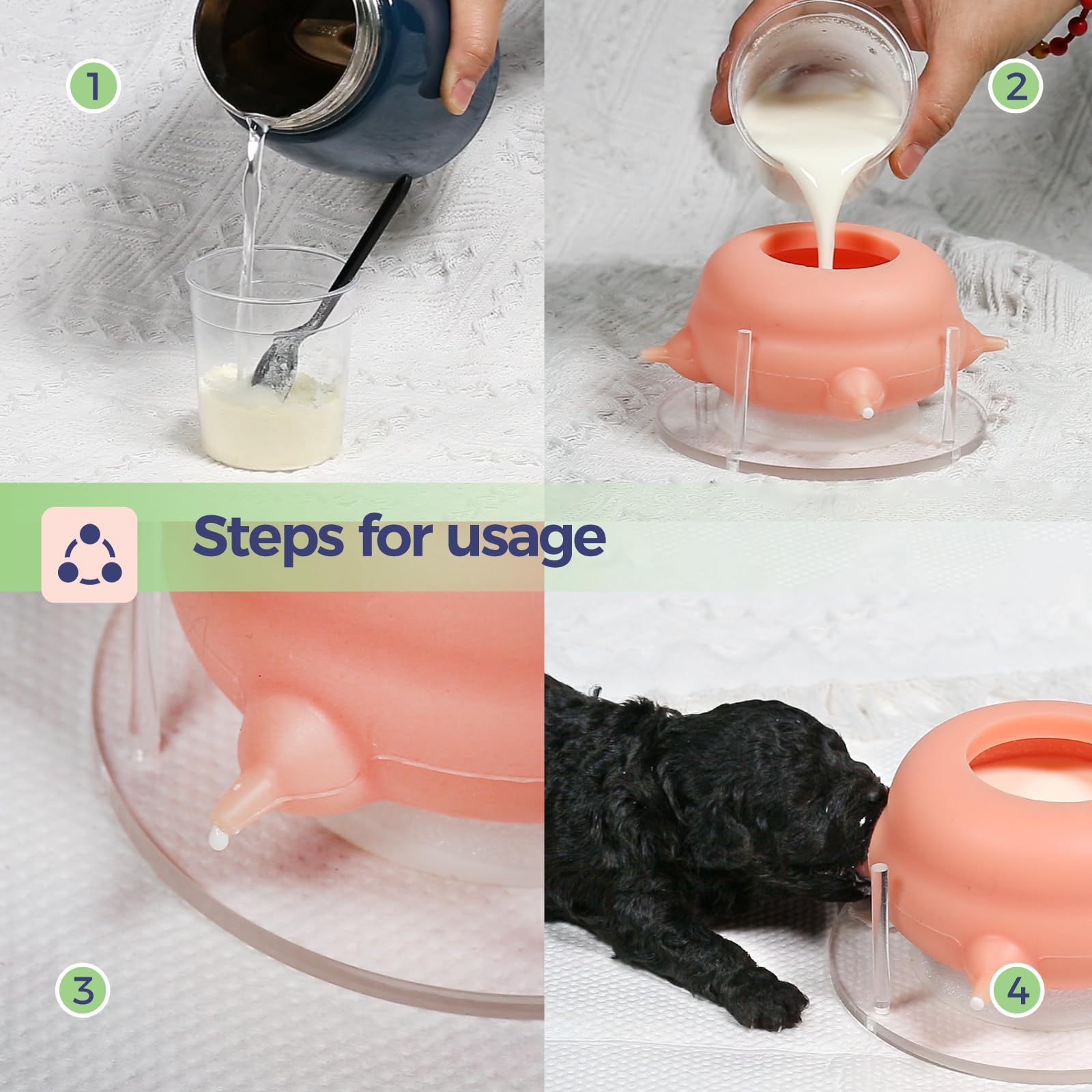 1

2

Steps for usage

3

4