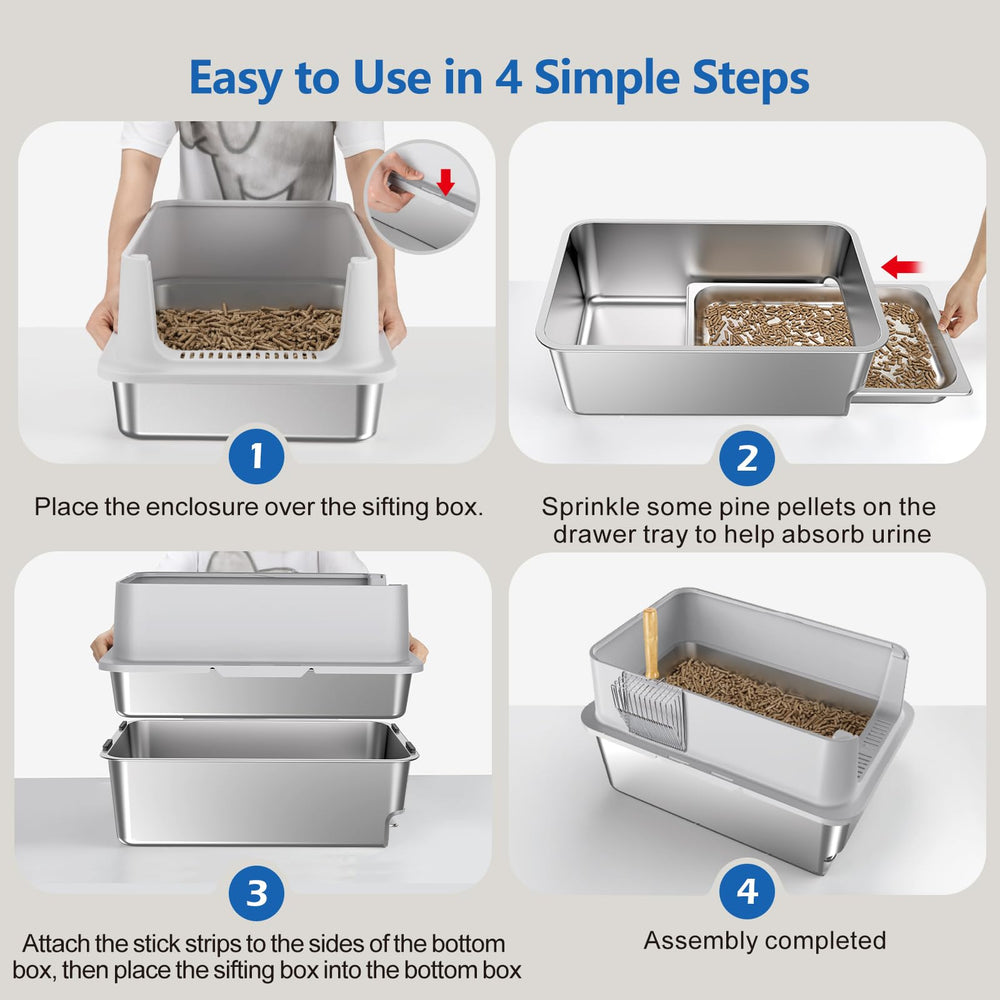 Easy to Use in 4 Simple Steps

1

Place the enclosure over the sifting box.

2

Sprinkle some pine pellets on the drawer tray to help absorb urine

3

Attach the stick strips to the sides of the bottom box, then place the sifting box into the bottom box

4

Assembly completed