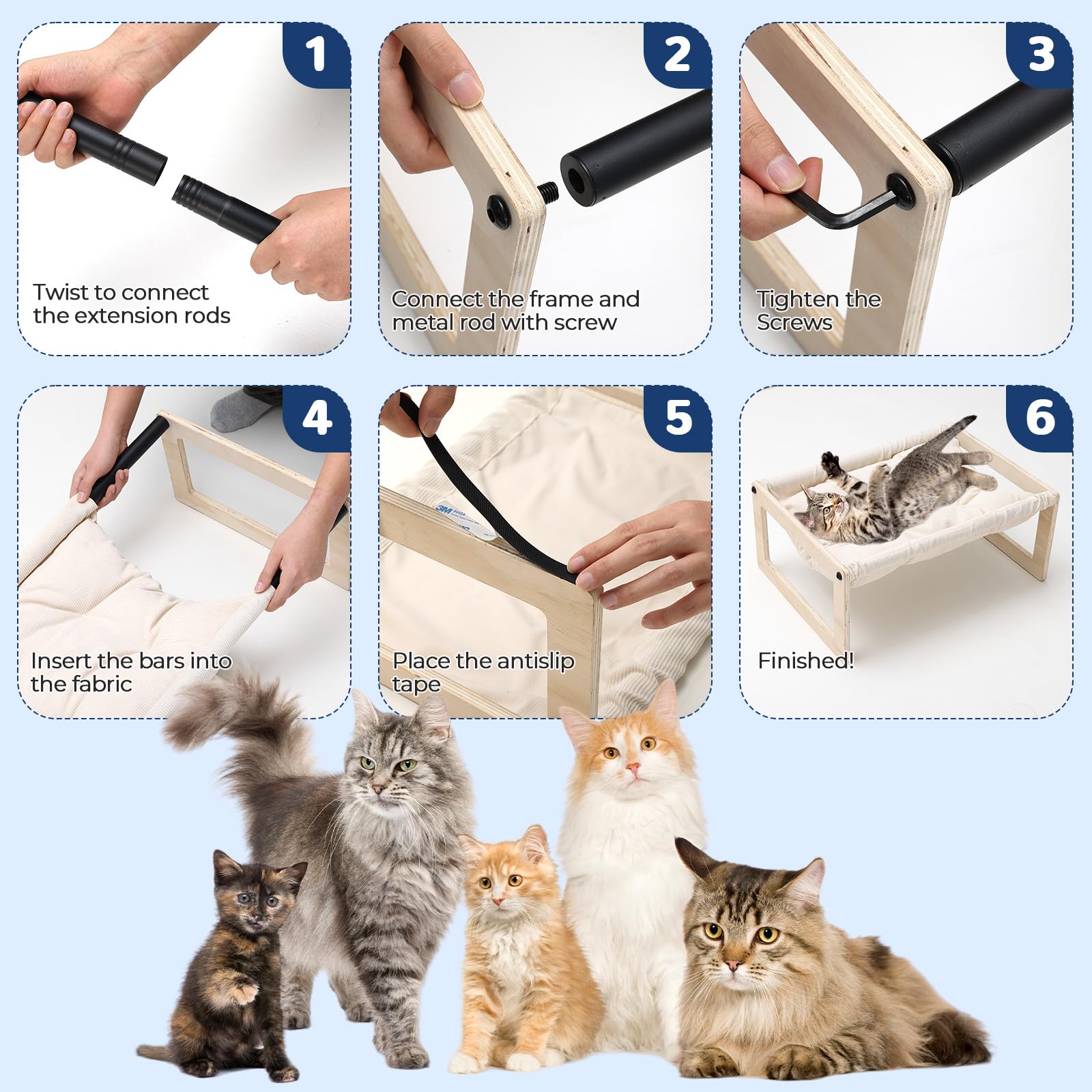 1

Twist to connect the extension rods

2

Connect the frame and metal rod with screw

3

Tighten the Screws

4

Insert the bars into the fabric

5

3M

Place the antislip tape

6

Finished!