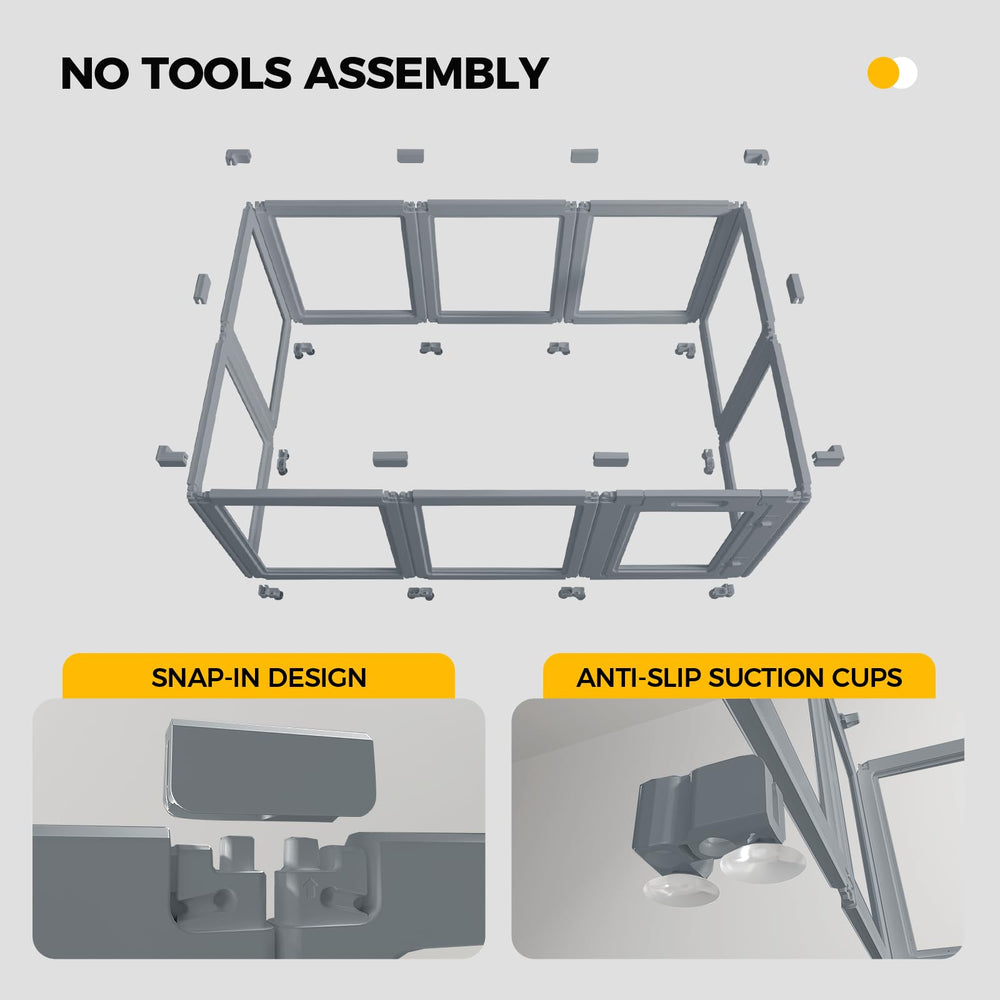 NO TOOLS ASSEMBLY

SNAP-IN DESIGN

ANTI-SLIP SUCTION CUPS