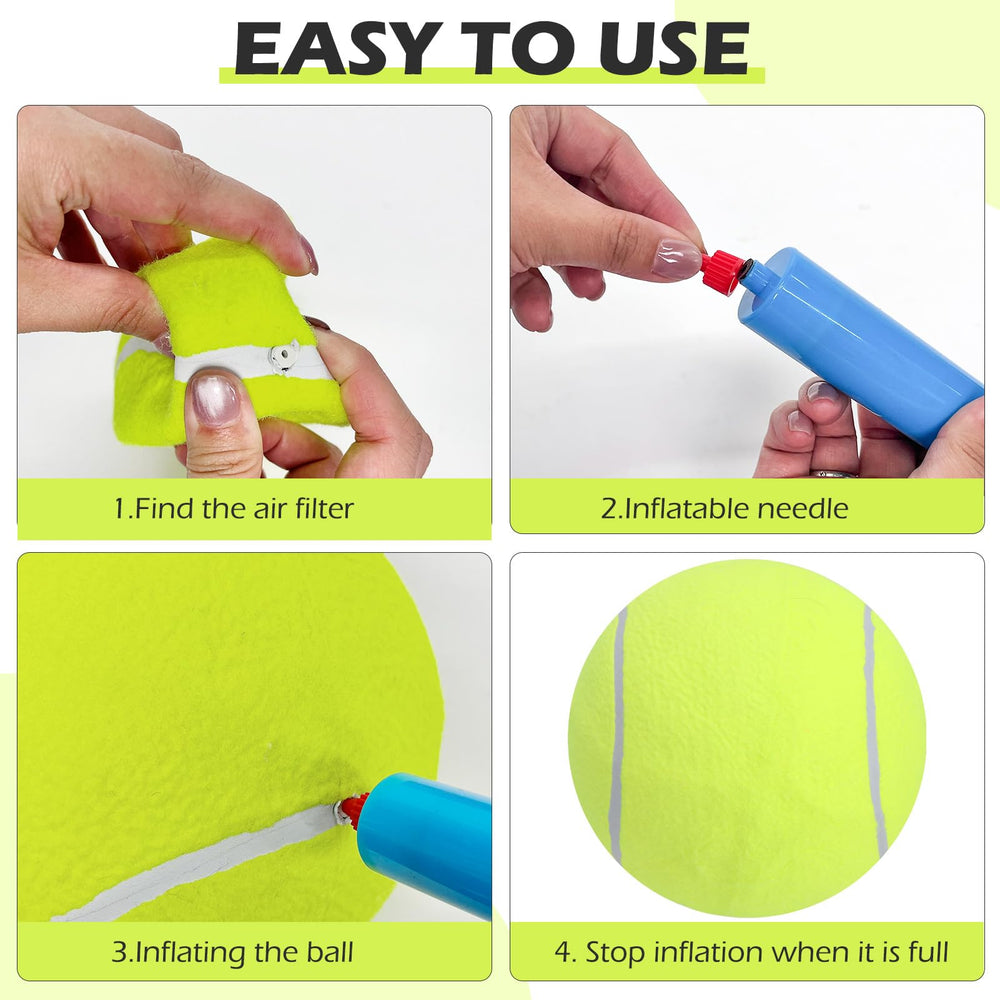 EASY TO USE

1.Find the air filter

2.Inflatable needle

3.Inflating the ball

4. Stop inflation when it is full