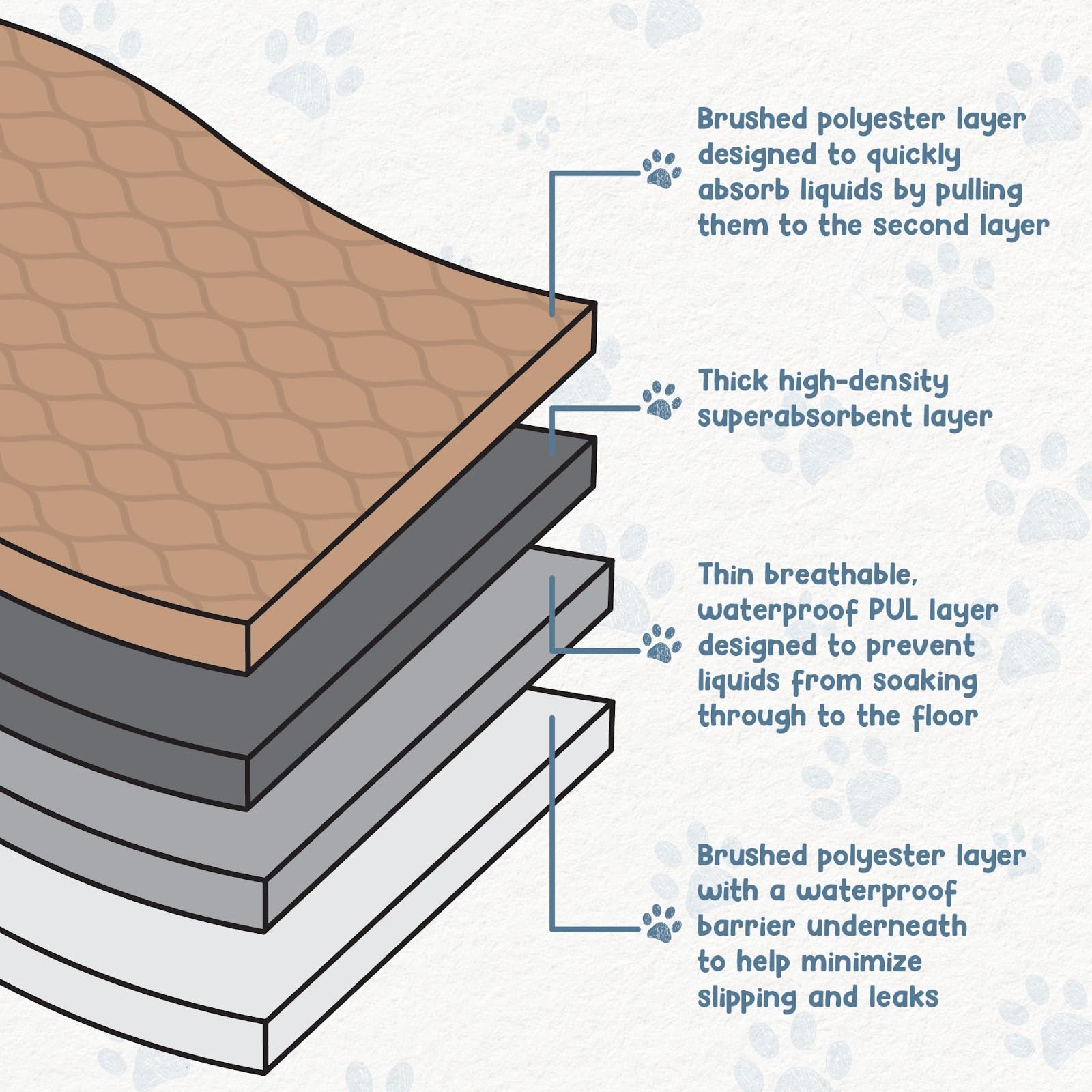 Brushed polyester layer designed to quickly absorb liquids by pulling them to the second layer

Thick high-density superabsorbent layer

Thin breathable, waterproof PUL layer designed to prevent liquids from soaking through to the floor

Brushed polyester layer with a waterproof barrier underneath to help minimize slipping and leaks