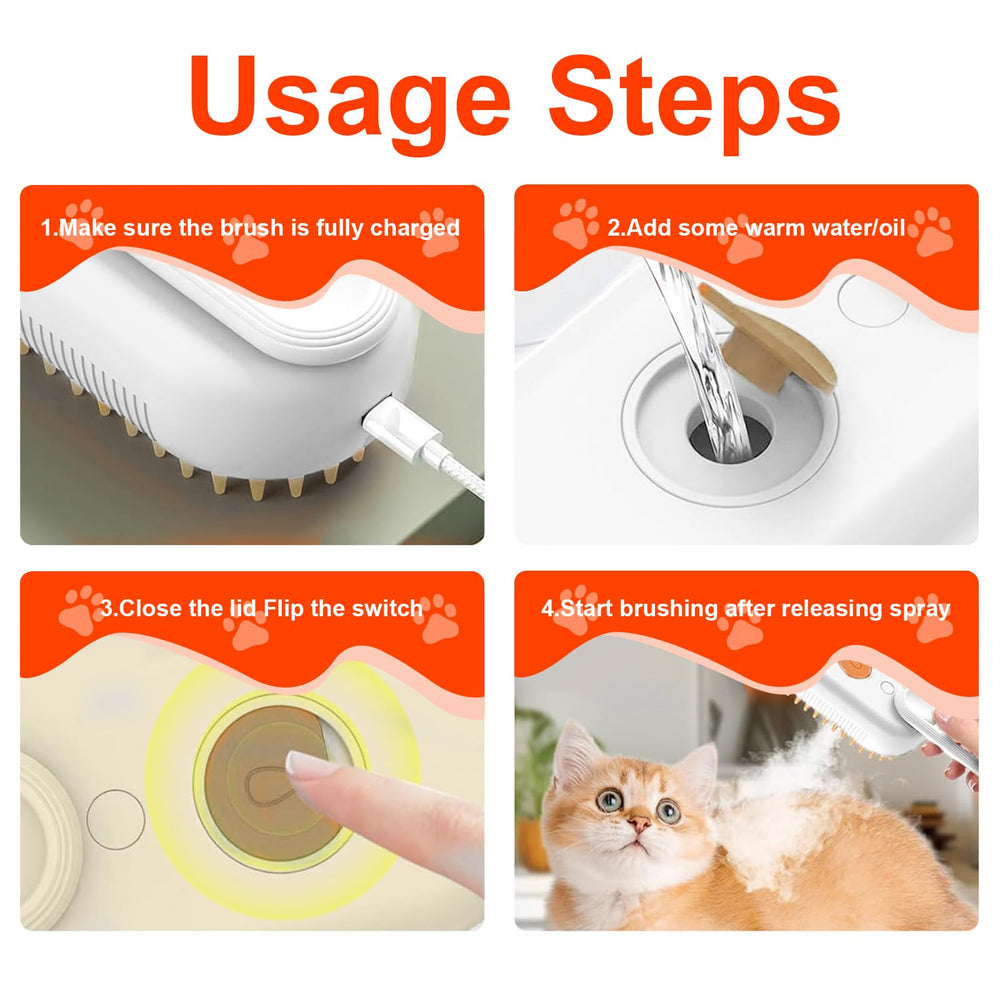 Usage Steps

1.Make sure the brush is fully charged

2.Add some warm water/oil

3.Close the lid Flip the switch

4.Start brushing after releasing spray