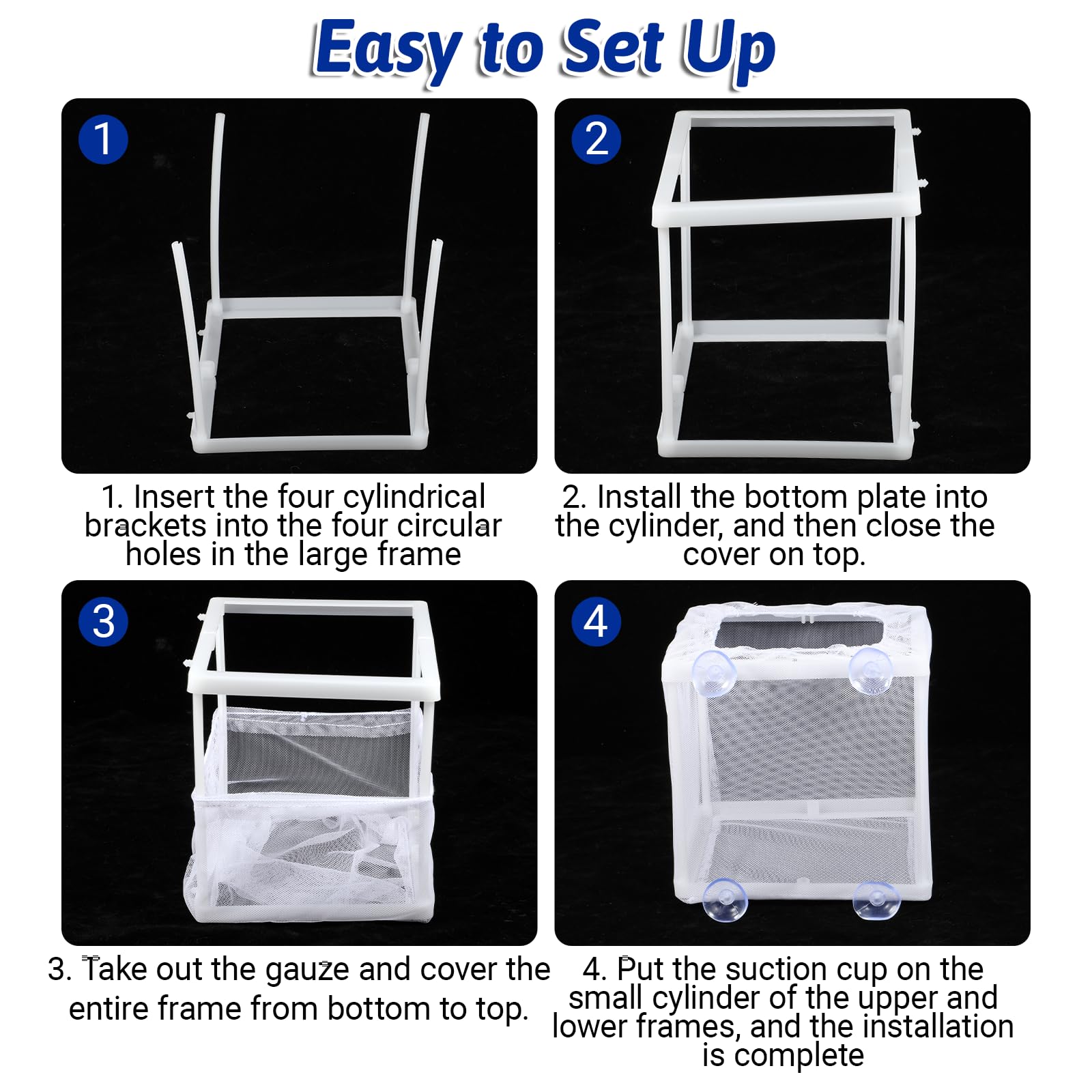 Easy to Set Up

1

1. Insert the four cylindrical brackets into the four circular holes in the large frame

2

2. Install the bottom plate into the cylinder, and then close the cover on top.

3

3. Take out the gauze and cover the entire frame from bottom to top.

4

4. Put the suction cup on the small cylinder of the upper and lower frames, and the installation is complete