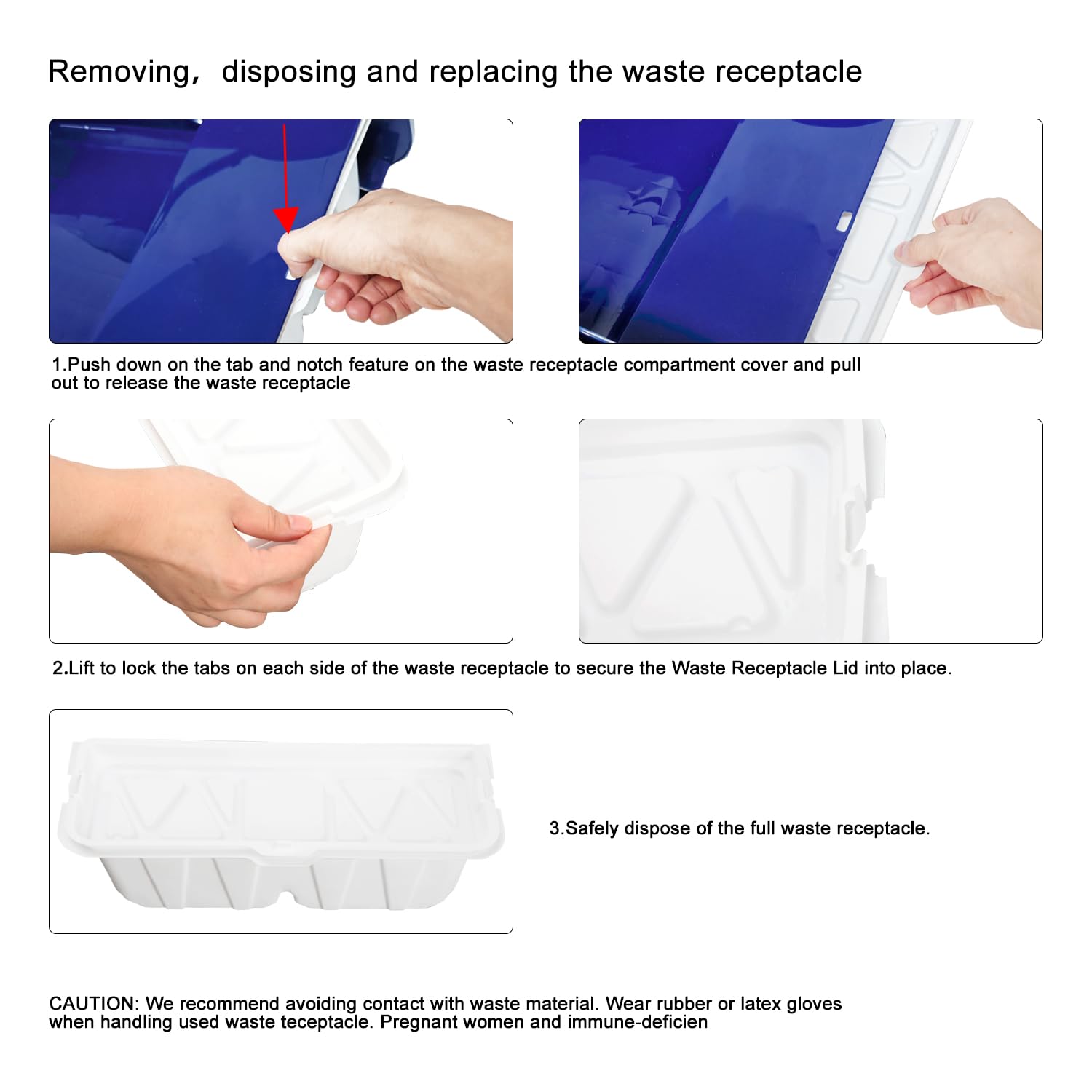 Removing, disposing and replacing the waste receptacle

1.Push down on the tab and notch feature on the waste receptacle compartment cover and pull out to release the waste receptacle

2.Lift to lock the tabs on each side of the waste receptacle to secure the Waste Receptacle Lid into place.

3.Safely dispose of the full waste receptacle.

CAUTION: We recommend avoiding contact with waste material. Wear rubber or latex gloves when handling used waste teceptacle. Pregnant women and immune-deficien