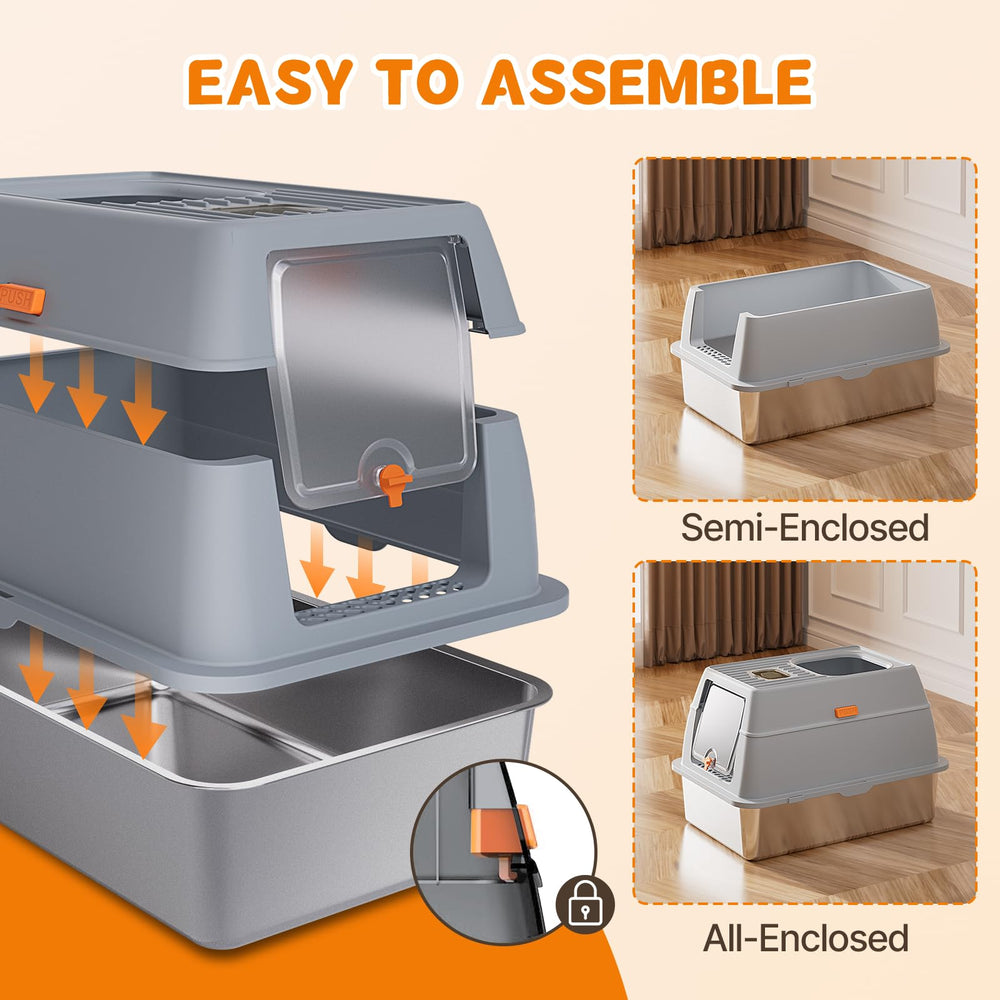 EASY TO ASSEMBLE

PUSH

Semi-Enclosed

All-Enclosed