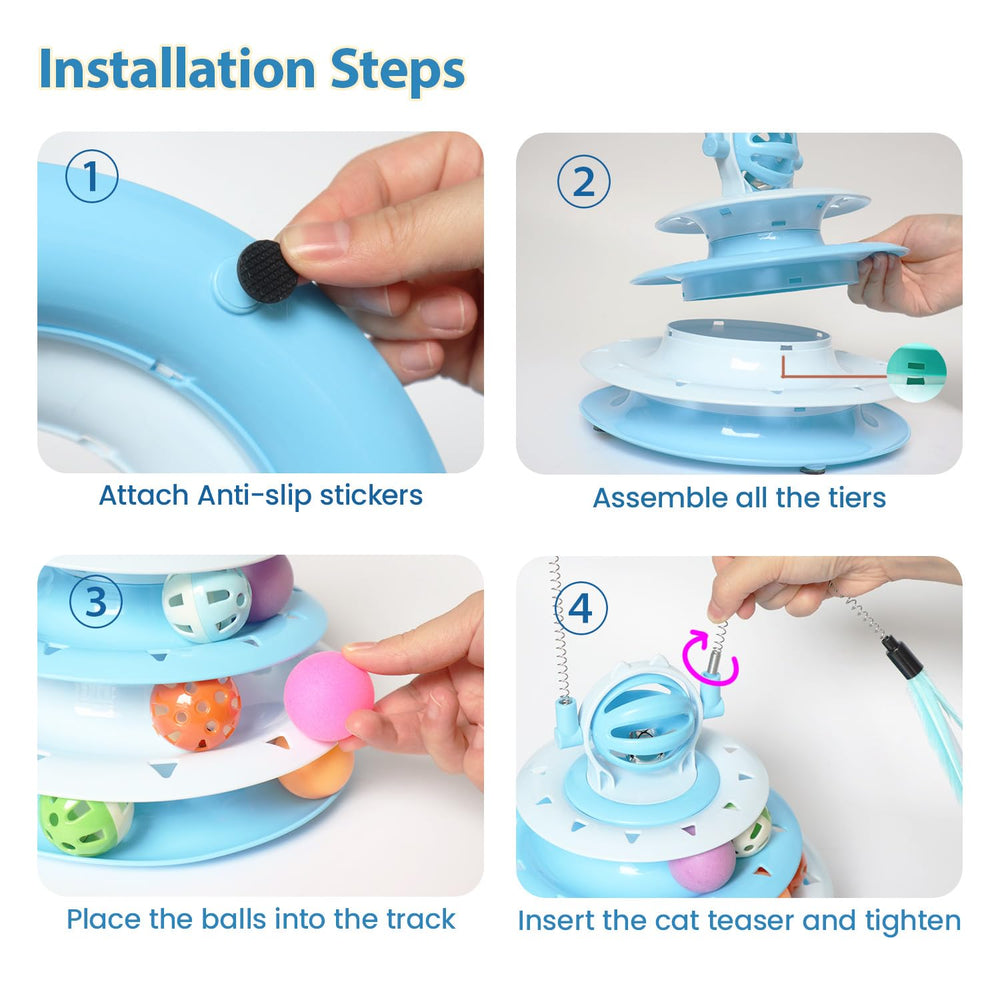 Installation Steps

1

Attach Anti-slip stickers

2

Assemble all the tiers

3

Place the balls into the track

4

Insert the cat teaser and tighten