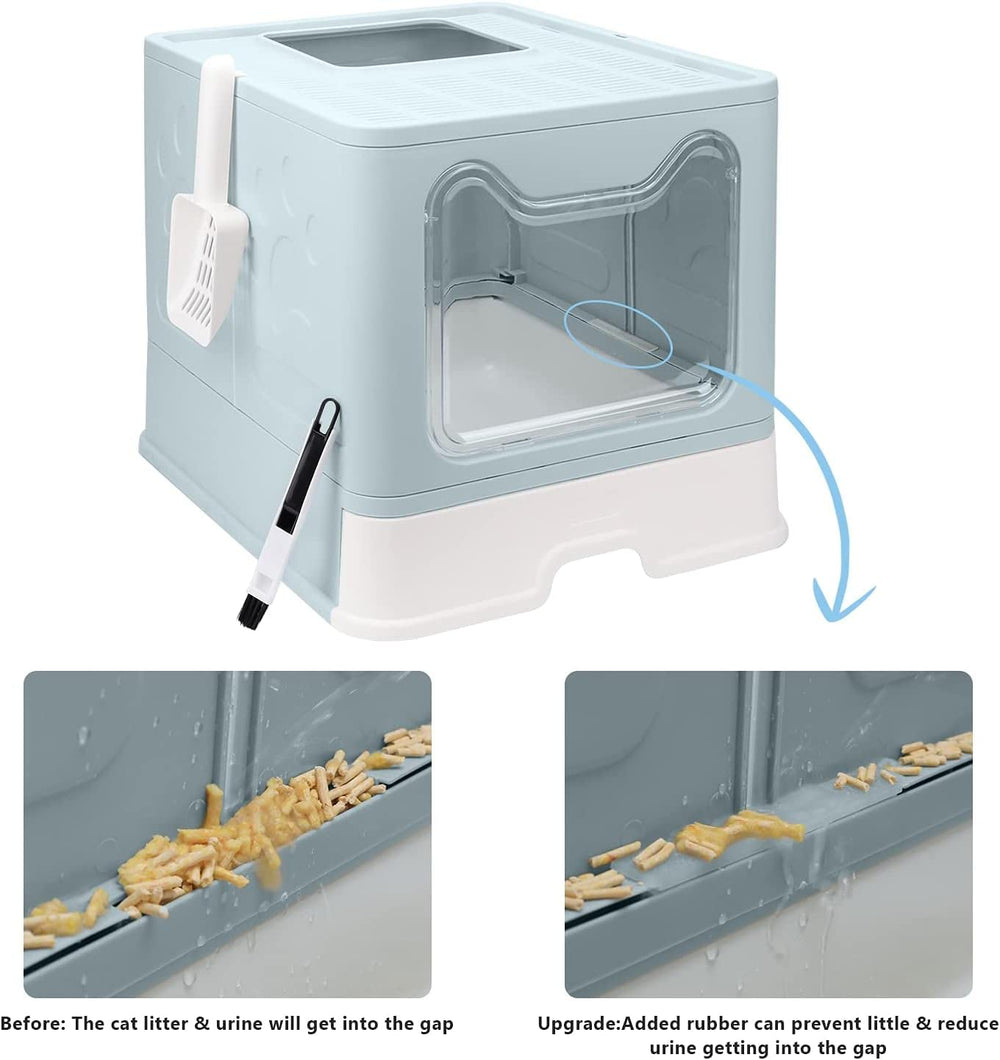 Before: The cat litter & urine will get into the gap

Upgrade:Added rubber can prevent little & reduce urine getting into the gap