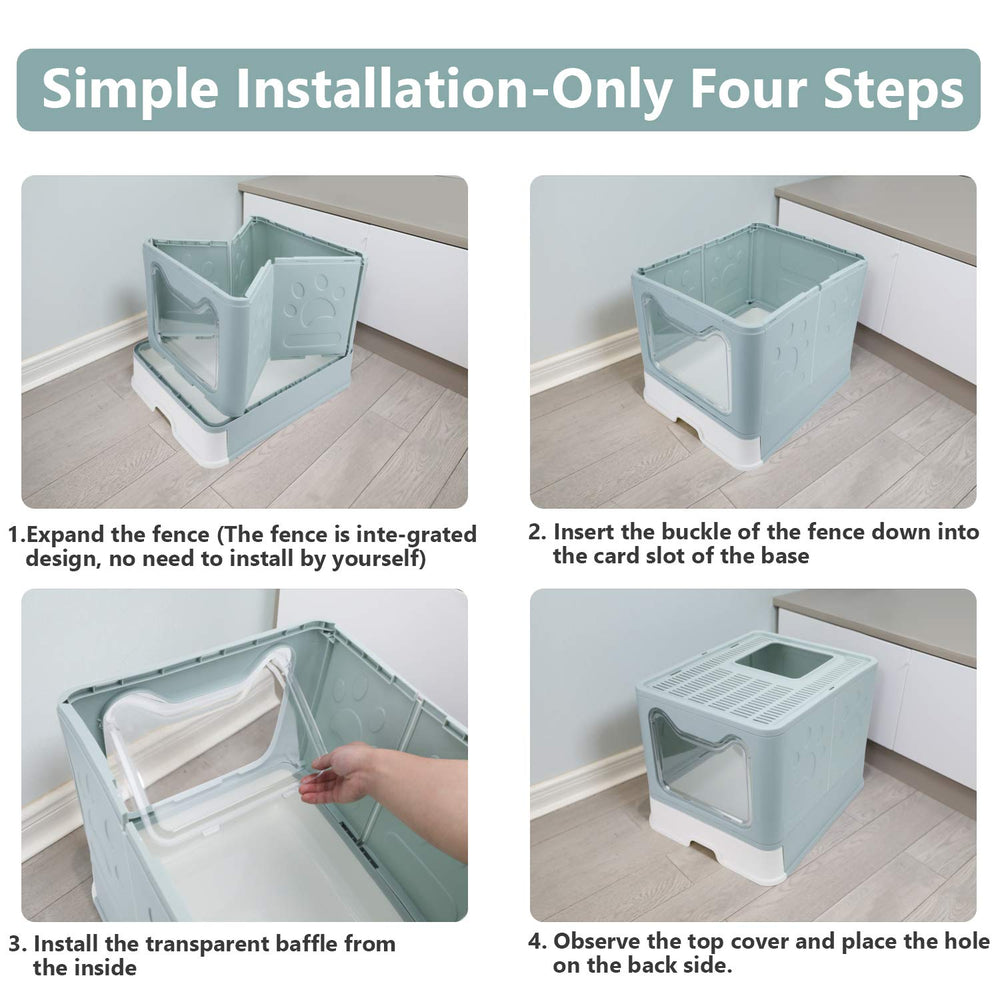 Simple Installation-Only Four Steps

1.Expand the fence (The fence is inte-grated design, no need to install by yourself)

2. Insert the buckle of the fence down into the card slot of the base

3. Install the transparent baffle from the inside

4. Observe the top cover and place the hole on the back side.