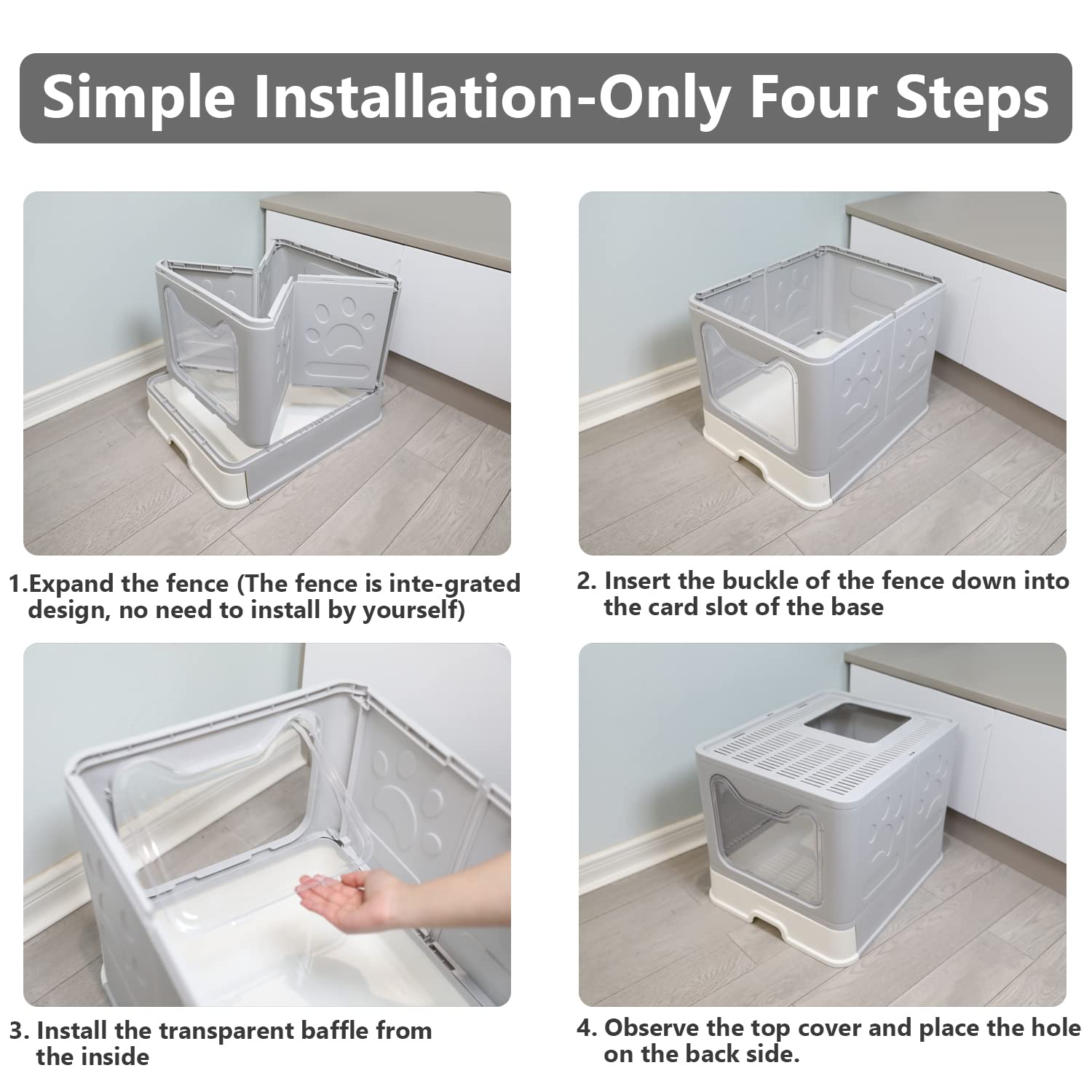 Simple Installation-Only Four Steps

1.Expand the fence (The fence is inte-grated design, no need to install by yourself)

2. Insert the buckle of the fence down into the card slot of the base

3. Install the transparent baffle from the inside

4. Observe the top cover and place the hole on the back side.