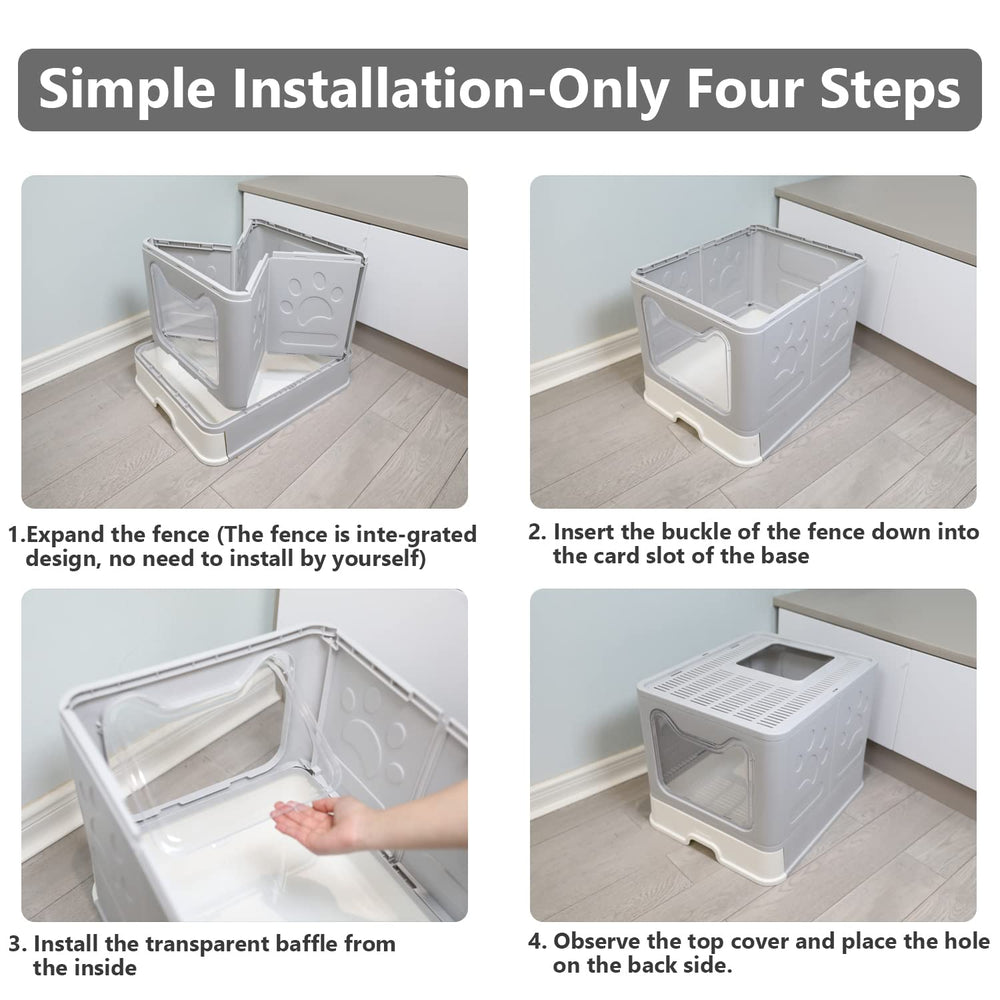 Simple Installation-Only Four Steps

1.Expand the fence (The fence is inte-grated design, no need to install by yourself)

2. Insert the buckle of the fence down into the card slot of the base

3. Install the transparent baffle from the inside

4. Observe the top cover and place the hole on the back side.