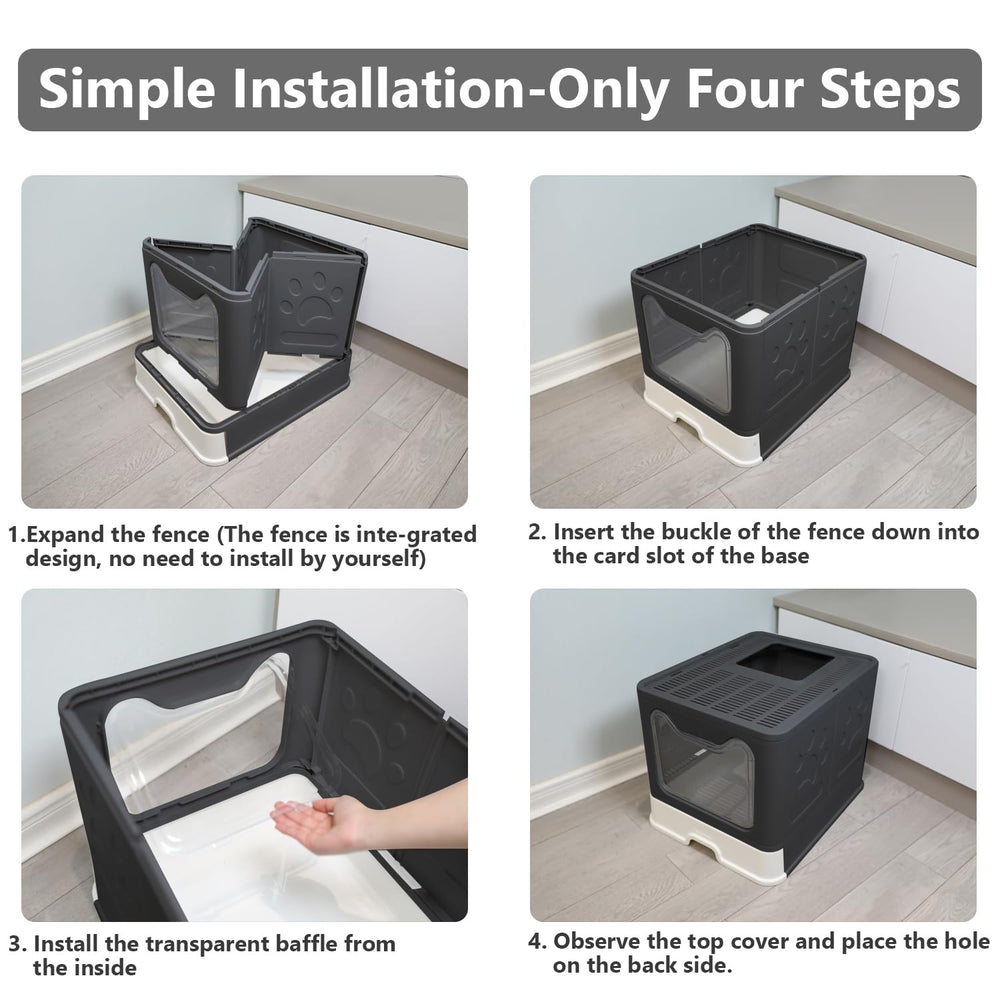 Simple Installation-Only Four Steps

1.Expand the fence (The fence is inte-grated design, no need to install by yourself)

2. Insert the buckle of the fence down into the card slot of the base

3. Install the transparent baffle from the inside

4. Observe the top cover and place the hole on the back side.