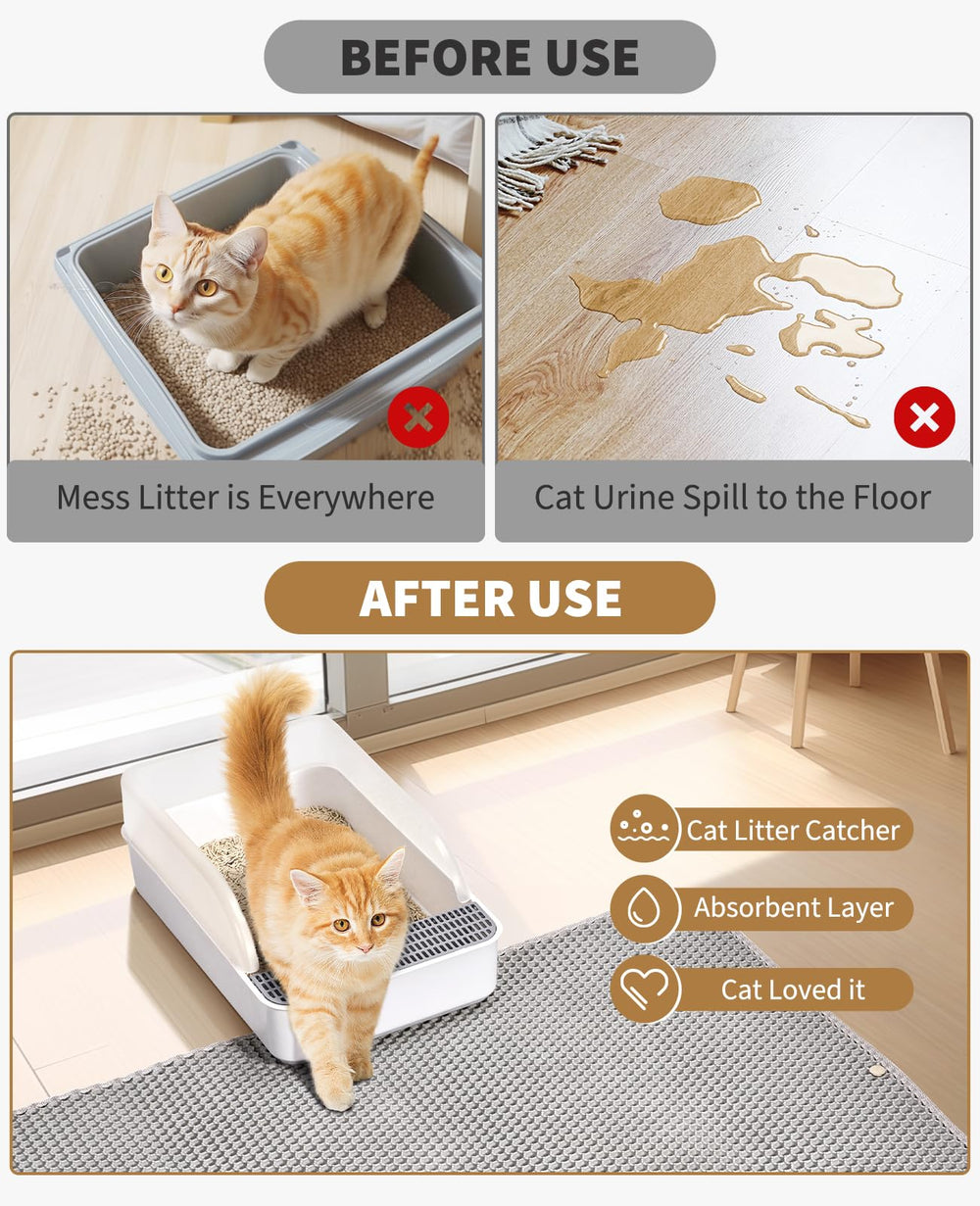 BEFORE USE

Mess Litter is Everywhere

Cat Urine Spill to the Floor

AFTER USE

Cat Litter Catcher

Absorbent Layer

Cat Loved it