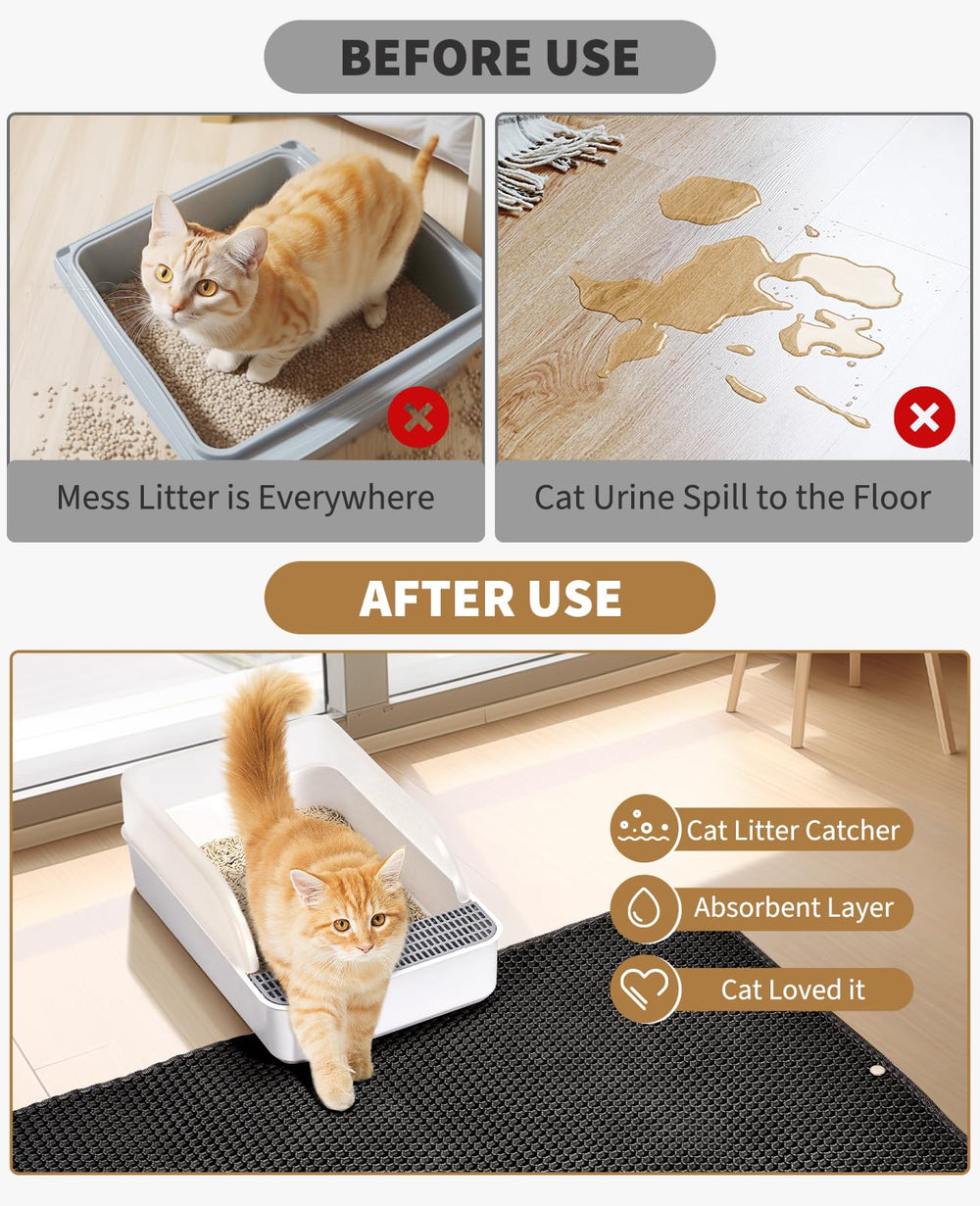 BEFORE USE

Mess Litter is Everywhere

Cat Urine Spill to the Floor

AFTER USE

Cat Litter Catcher

Absorbent Layer

Cat Loved it