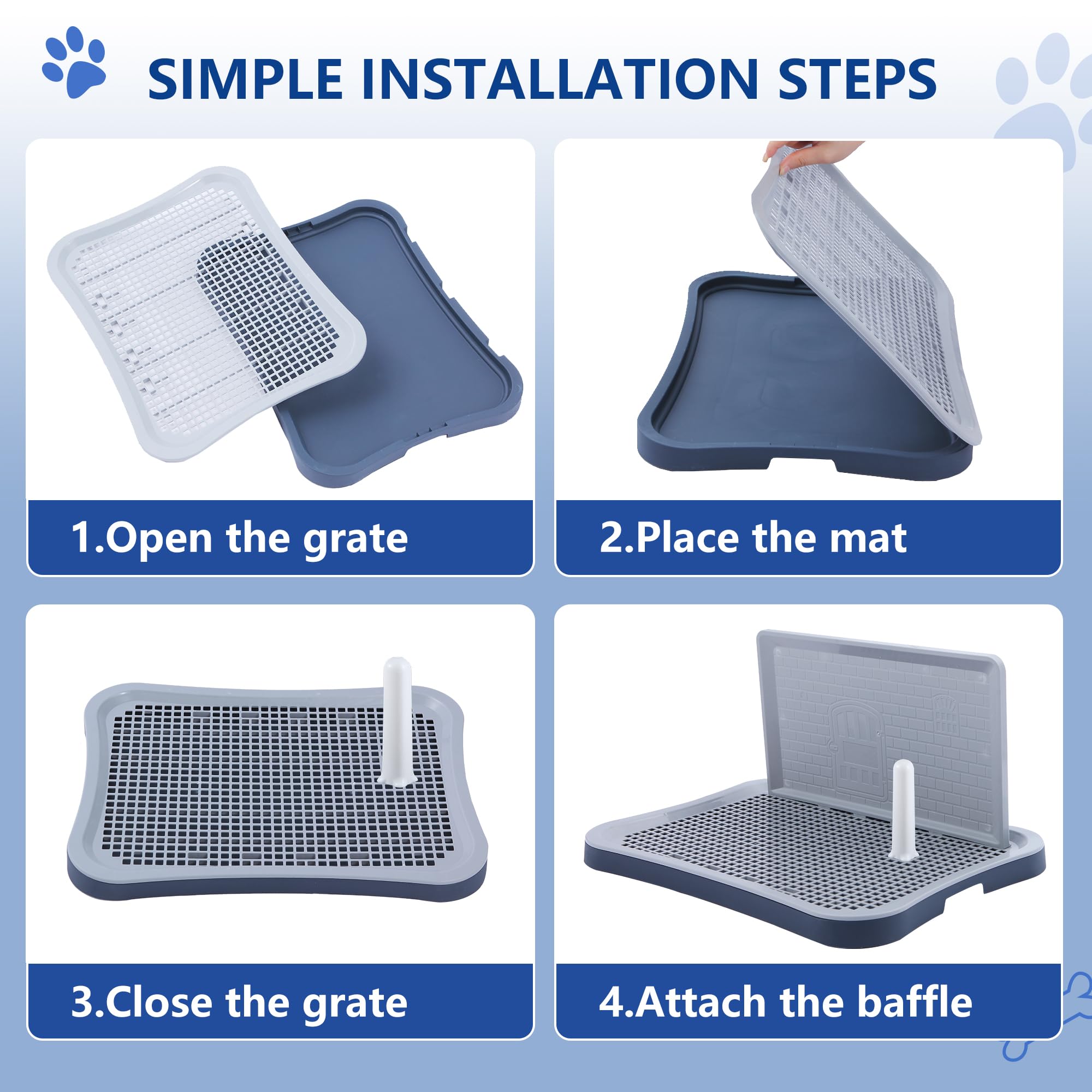 SIMPLE INSTALLATION STEPS

1.Open the grate

2.Place the mat

3.Close the grate

4.Attach the baffle