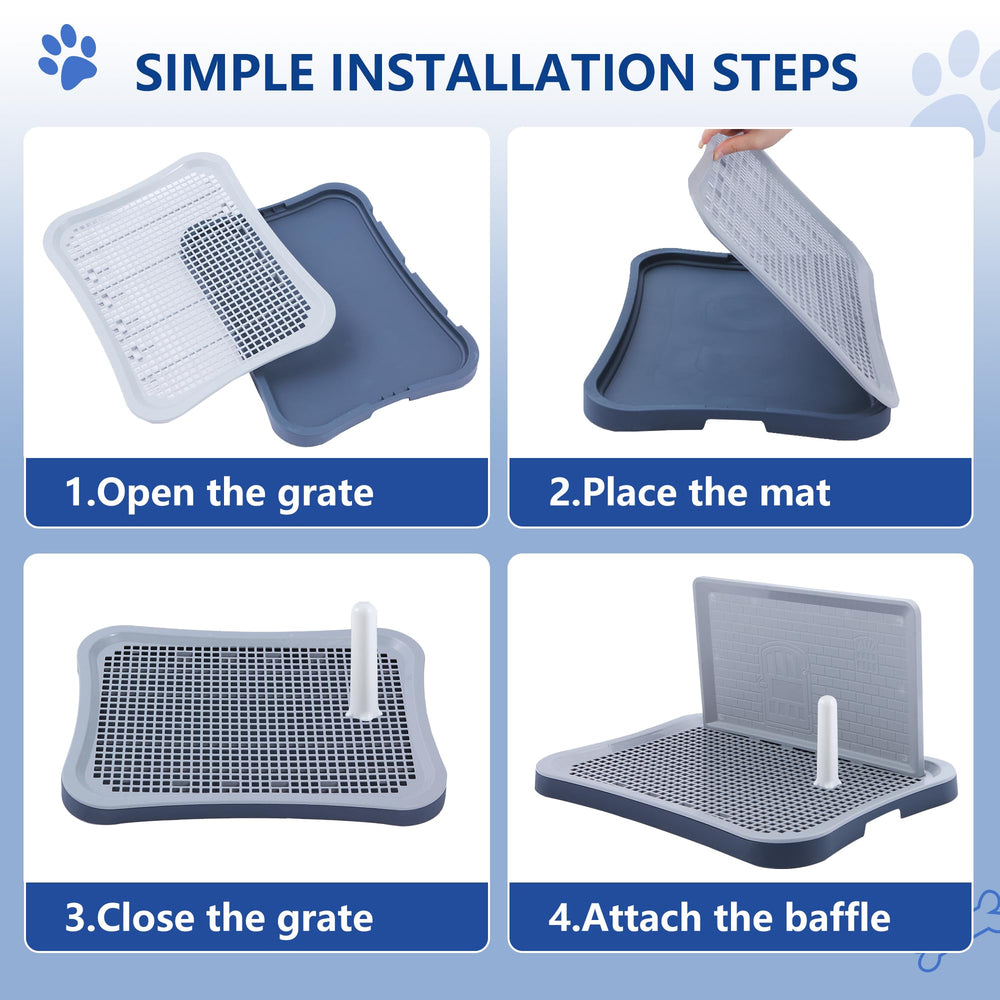 SIMPLE INSTALLATION STEPS

1.Open the grate

2.Place the mat

3.Close the grate

4.Attach the baffle