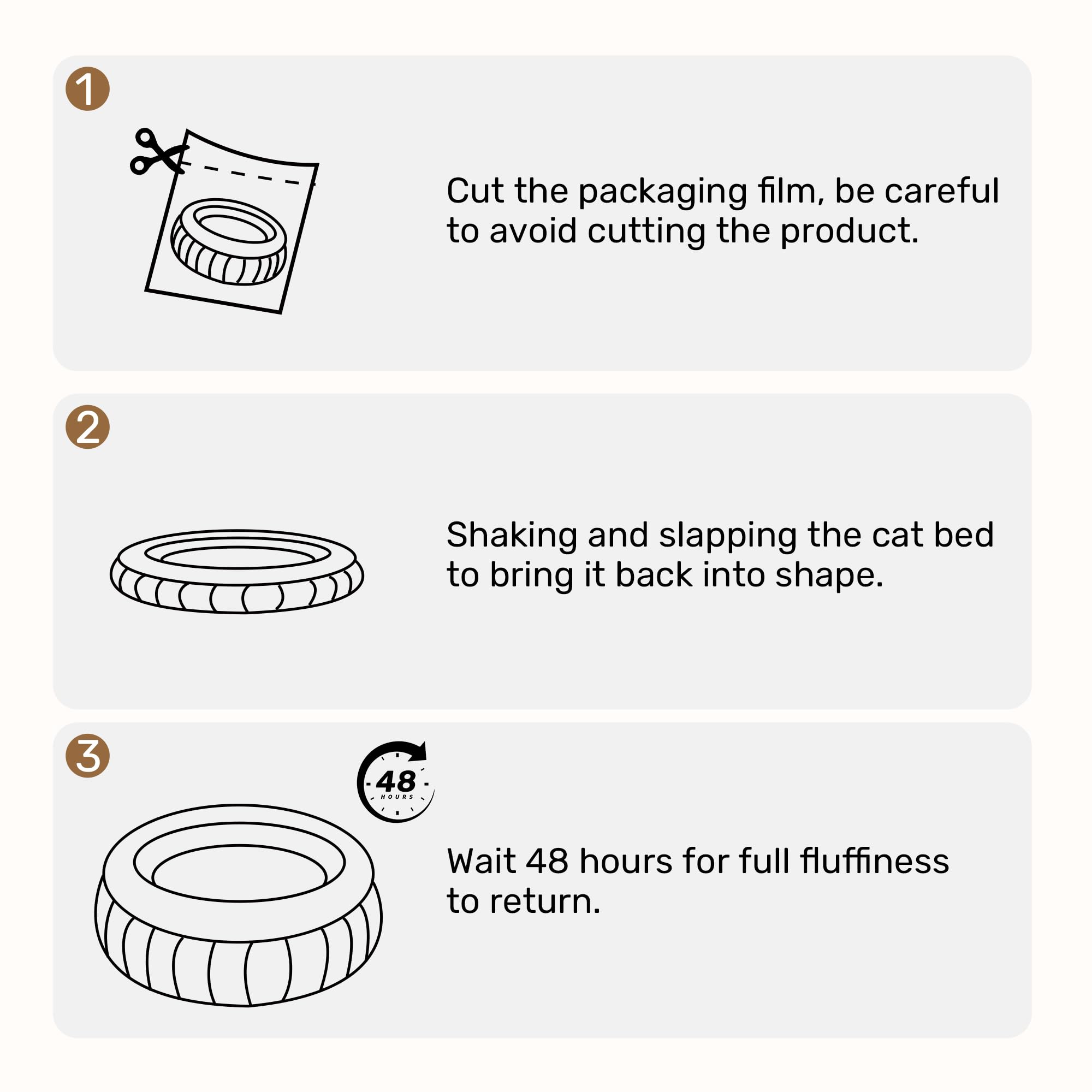 1

Cut the packaging film, be careful to avoid cutting the product.

2

Shaking and slapping the cat bed to bring it back into shape.

3

48 HOURS

Wait 48 hours for full fluffiness to return.