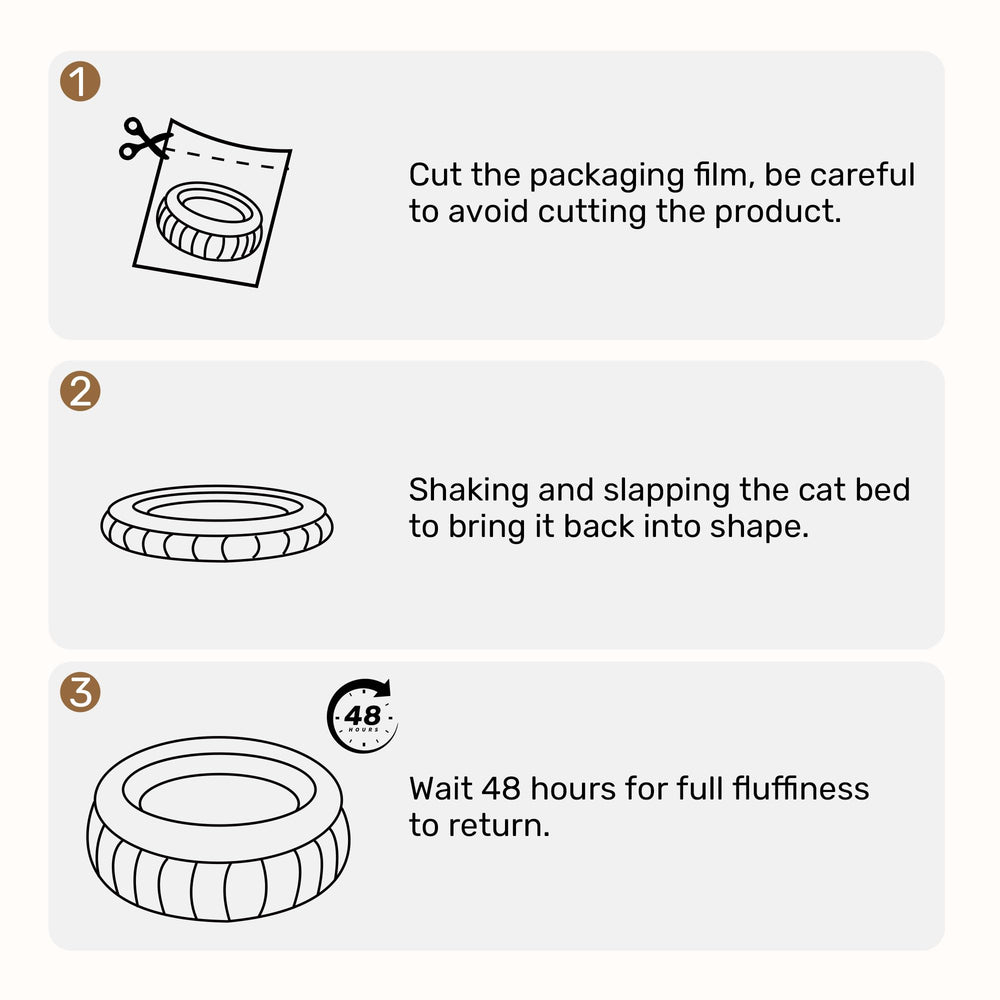 1

Cut the packaging film, be careful to avoid cutting the product.

2

Shaking and slapping the cat bed to bring it back into shape.

3

48 HOURS

Wait 48 hours for full fluffiness to return.