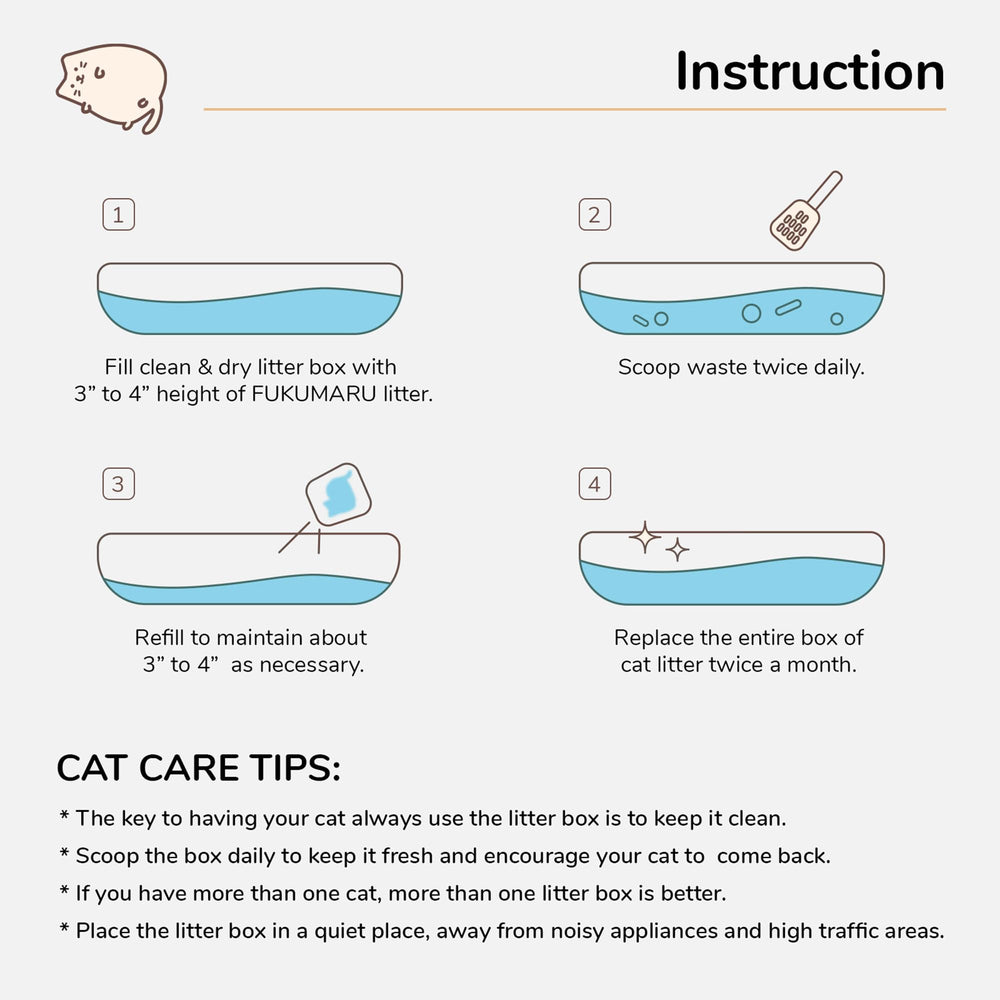 Instruction

1

Fill clean & dry litter box with 3” to 4” height of FUKUMARU litter.

2

Scoop waste twice daily.

3

Refill to maintain about 3” to 4” as necessary.

4

Replace the entire box of cat litter twice a month.

CAT CARE TIPS:

* The key to having your cat always use the litter box is to keep it clean.

* Scoop the box daily to keep it fresh and encourage your cat to come back.

* If you have more than one cat, more than one litter box is better.

* Place the litter box in a quiet place, away from noisy appliances and high traffic areas.