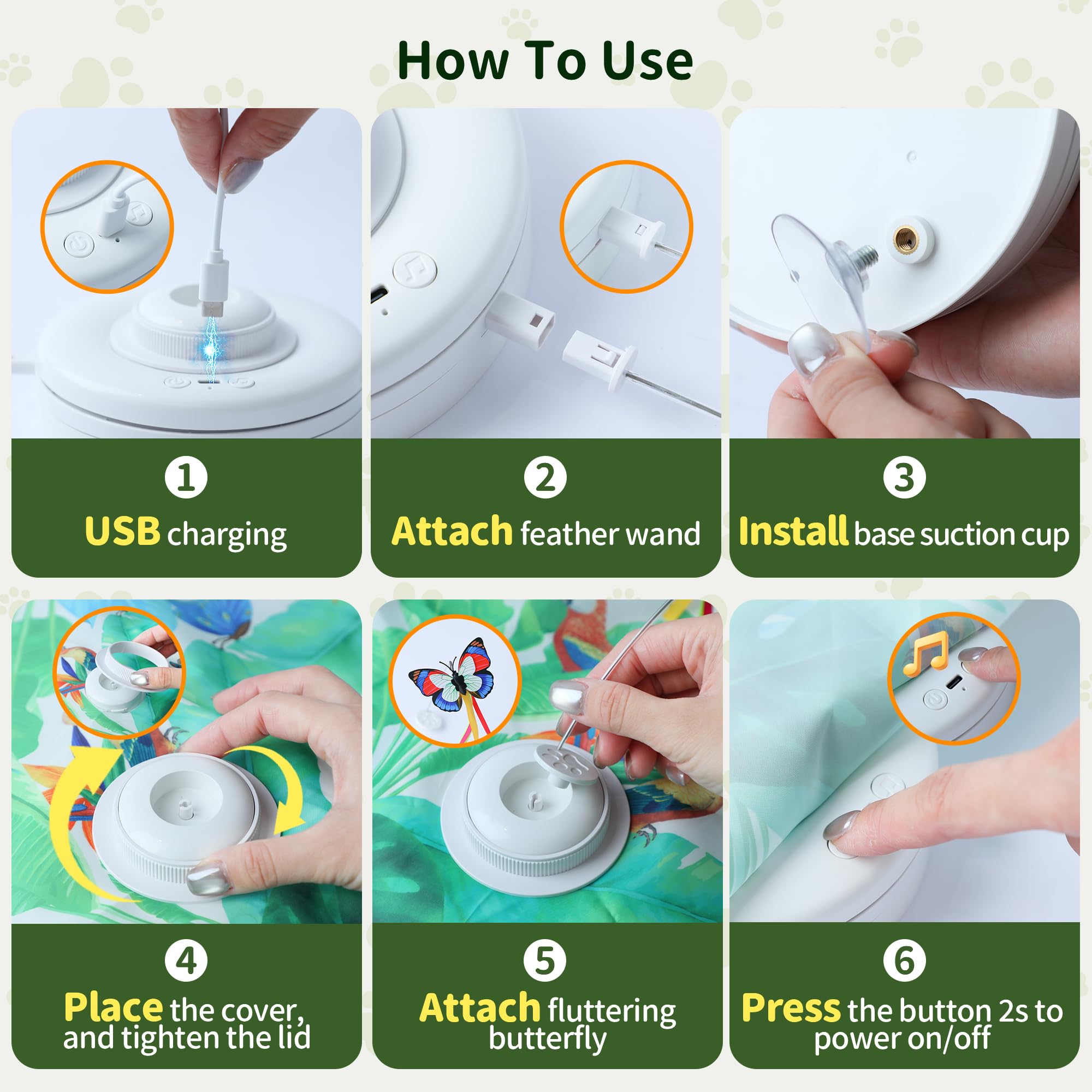 How To Use

1
USB charging

2
Attach feather wand

3
Install base suction cup

4
Place the cover, and tighten the lid

5
Attach fluttering butterfly

6
Press the button 2s to power on/off